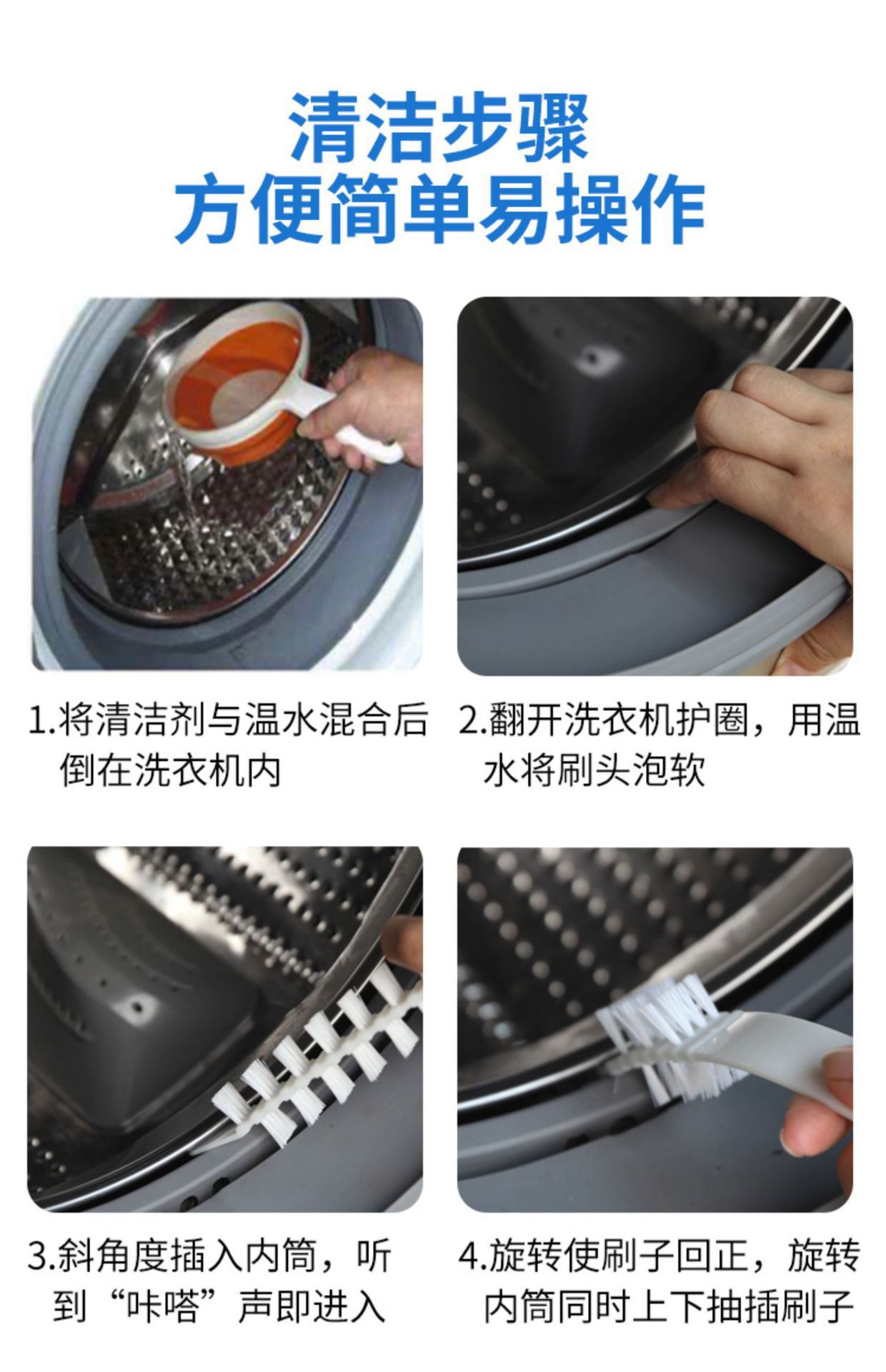 清洁步骤
方便简单易操作

1.将清洁剂与温水混合后倒在洗衣机内

2.翻开洗衣机护圈，用温水将刷头泡软

3.斜角度插入内筒，听到“咔嗒”声即进入

4.旋转使刷子回正，旋转内筒同时上下抽插刷子