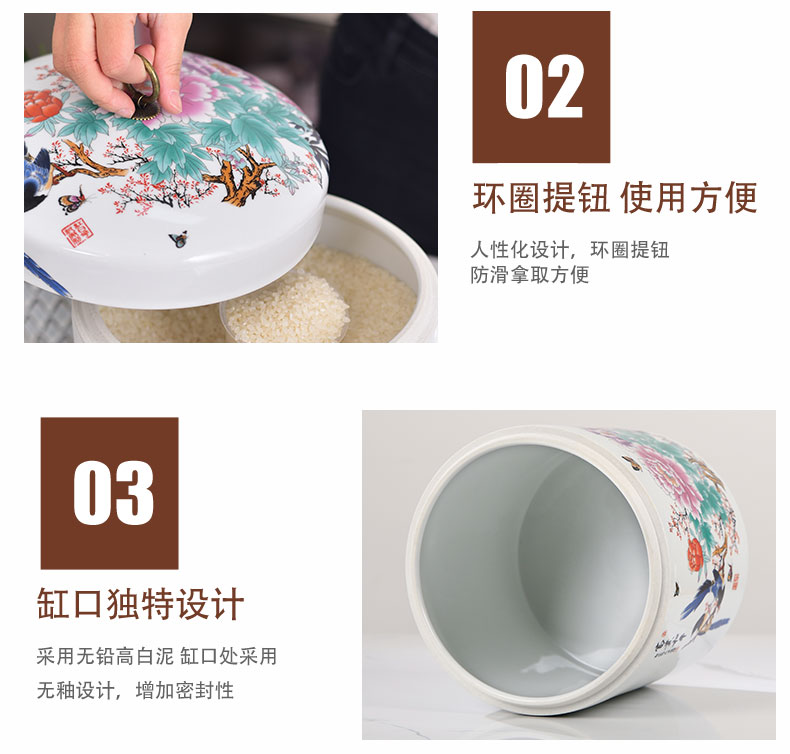 02

环圈提钮 使用方便

人性化设计，环圈提钮
防滑拿取方便

03

缸口独特设计

采用无铅高白泥 缸口处采用
无釉设计，增加密封性