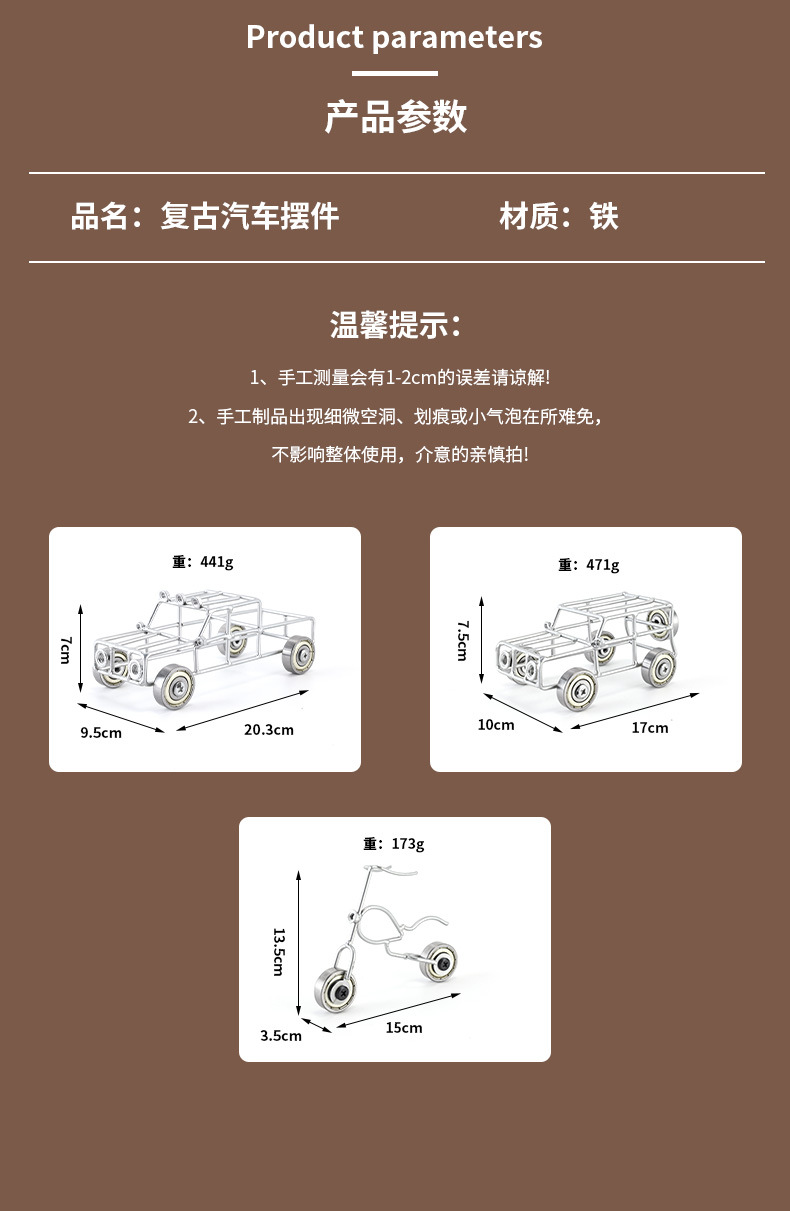 Product parameters

产品参数

品名：复古汽车摆件

材质：铁

温馨提示：

1、手工测量会有1-2cm的误差请谅解!

2、手工制品出现细微空洞、划痕或小气泡在所难免，

不影响整体使用，介意的亲慎拍!

重：441g

7cm

9.5cm

20.3cm

重：471g

7.5cm

10cm

17cm

重：173g

13.5cm

3.5cm

15cm