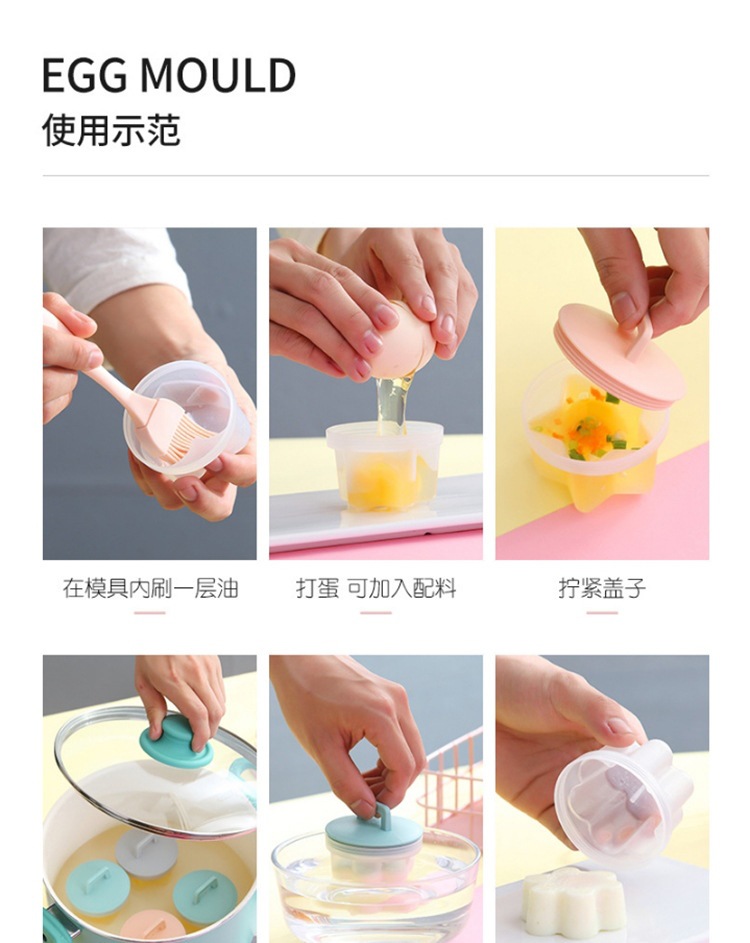 EGG MOULD
使用示范

在模具内刷一层油

打蛋 可加入配料

拧紧盖子