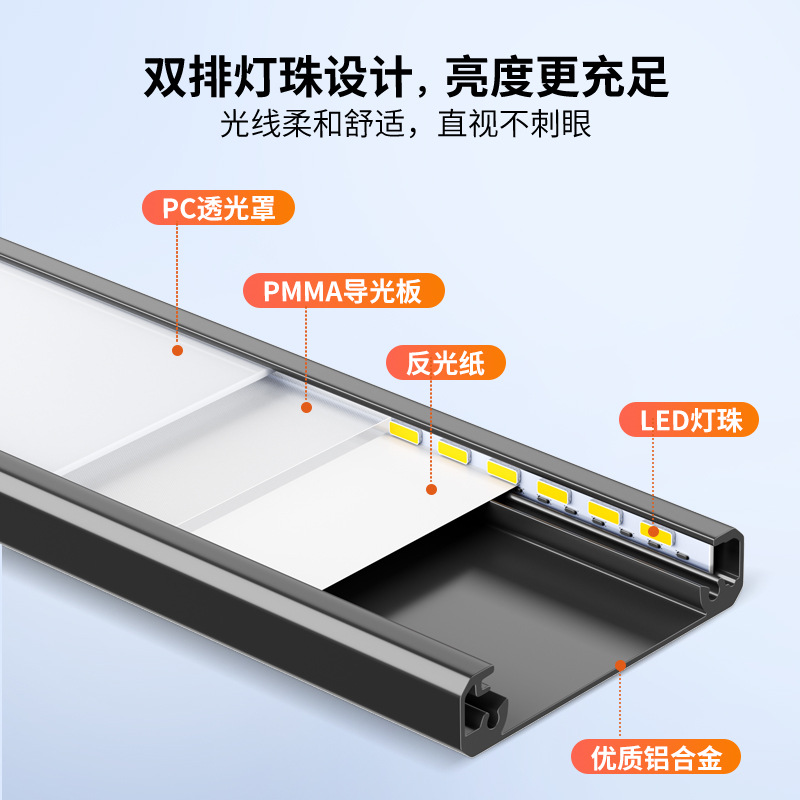 双排灯珠设计，亮度更充足
光线柔和舒适，直视不刺眼

PC透光罩

PMMA导光板

反光纸

LED灯珠

优质铝合金