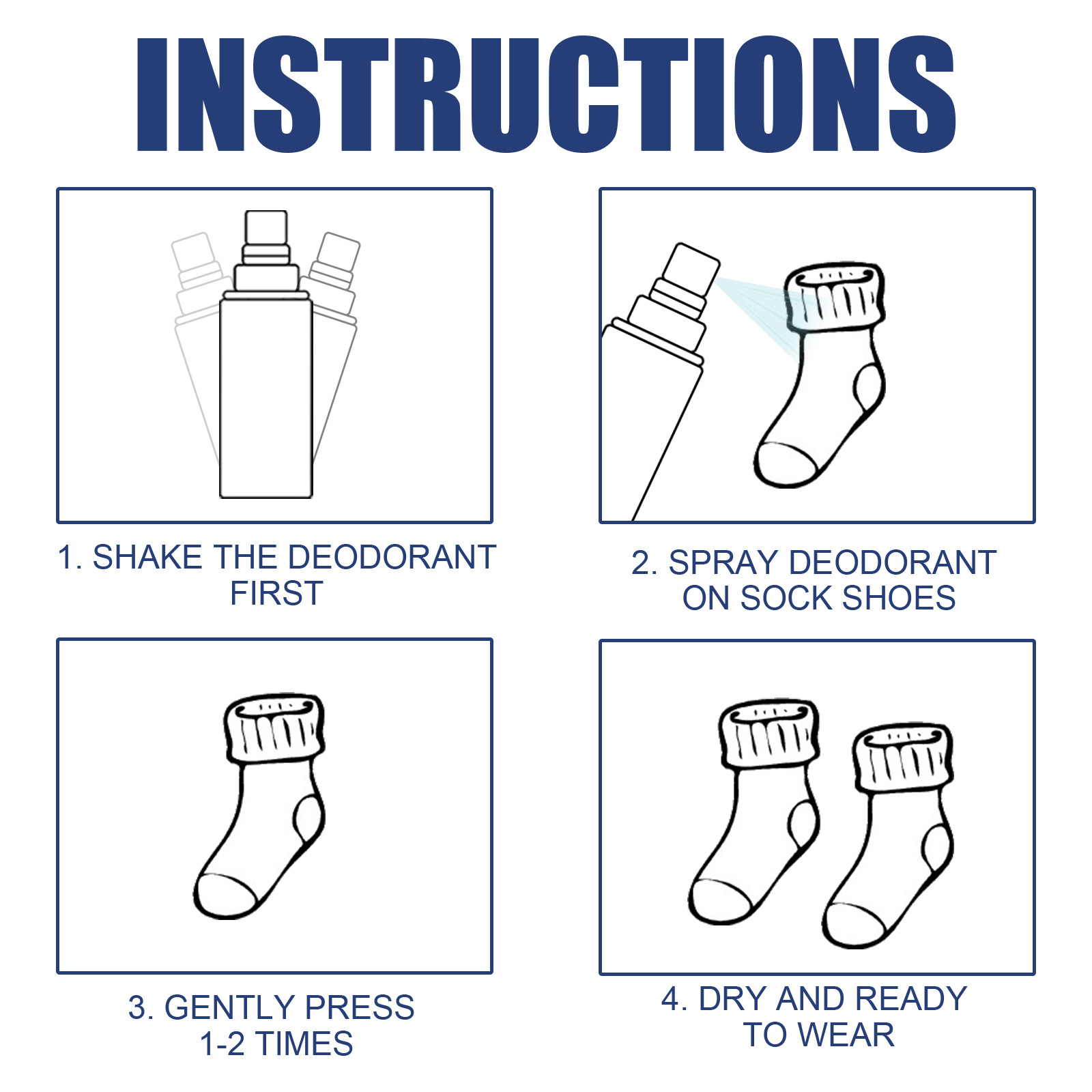 INSTRUCTIONS

1. SHAKE THE DEODORANT FIRST

2. SPRAY DEODORANT ON SOCK SHOES

3. GENTLY PRESS 1-2 TIMES

4. DRY AND READY TO WEAR