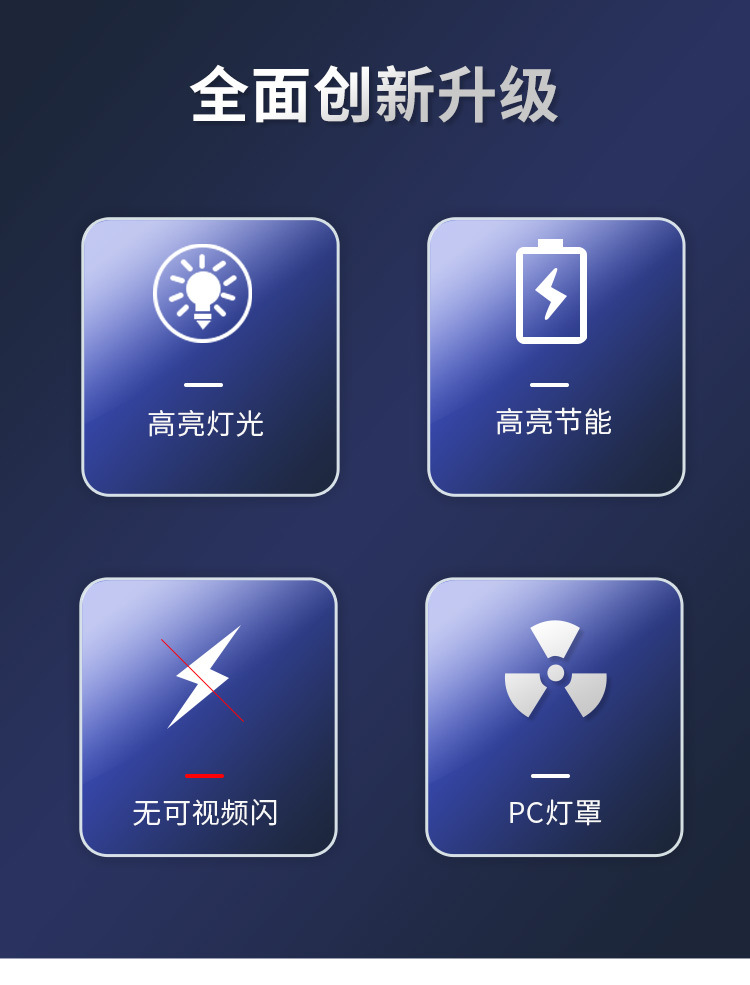 全面创新升级

高亮灯光

高亮节能

无可视频闪

PC灯罩