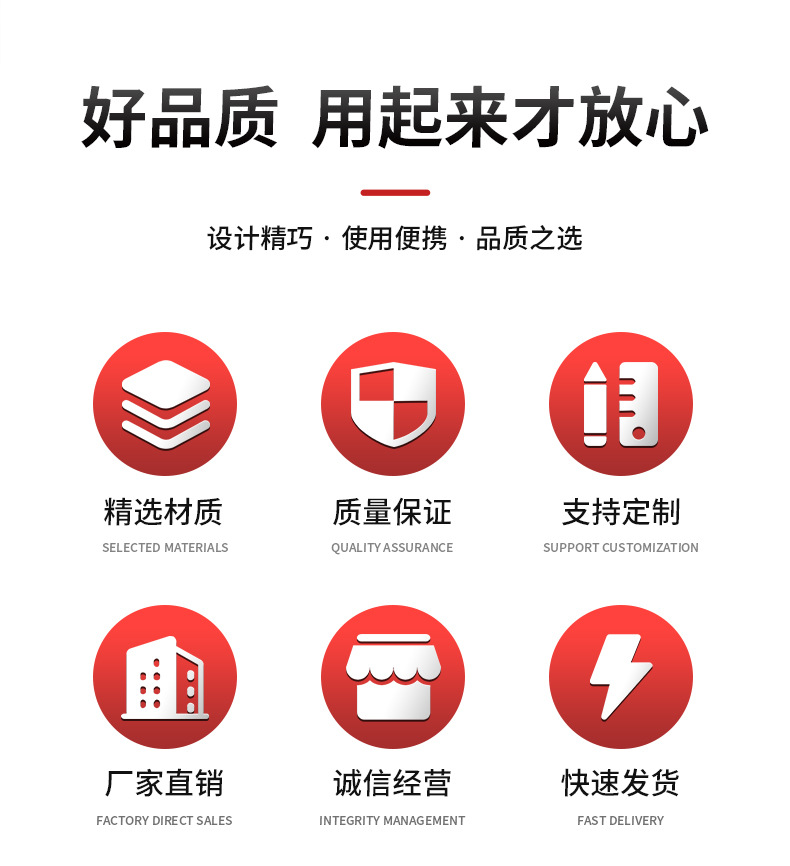 好品质 用起来才放心

设计精巧 · 使用便携 · 品质之选

精选材质
SELECTED MATERIALS

质量保证
QUALITY ASSURANCE

支持定制
SUPPORT CUSTOMIZATION

厂家直销
FACTORY DIRECT SALES

诚信经营
INTEGRITY MANAGEMENT

快速发货
FAST DELIVERY