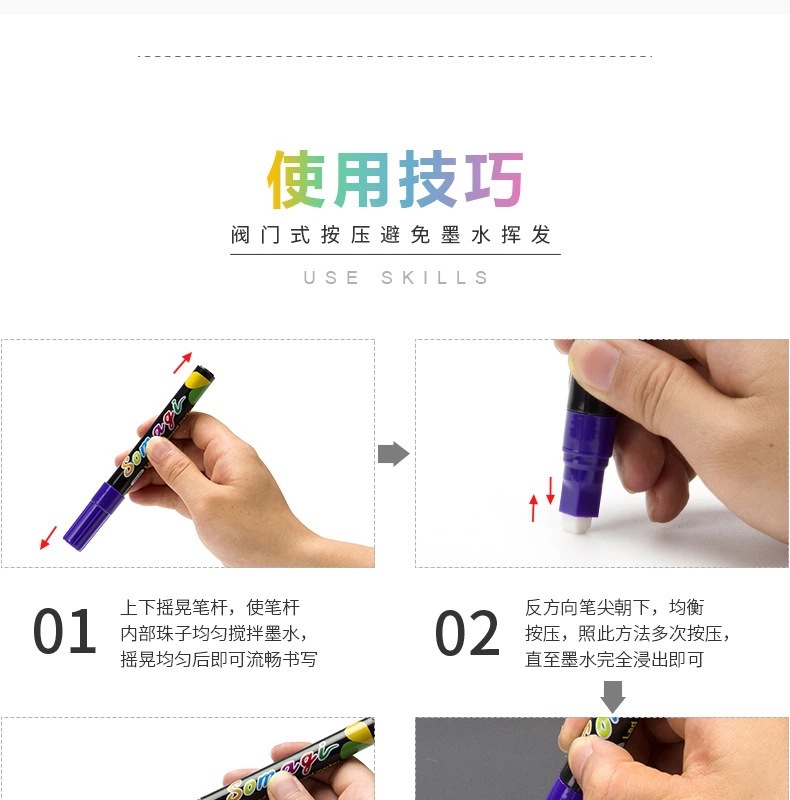 使用技巧

阀门式按压避免墨水挥发

USE SKILLS

Somagi

01 上下摇晃笔杆，使笔杆内部珠子均匀搅拌墨水，摇晃均匀后即可流畅书写

02 反方向笔尖朝下，均衡按压，照此方法多次按压，直至墨水完全浸出即可

Somagi