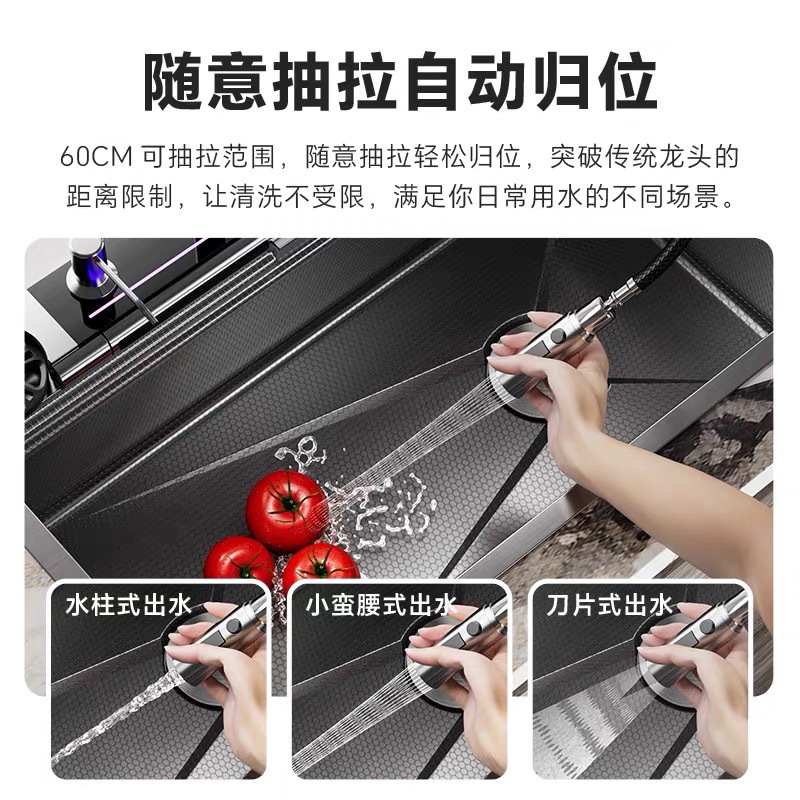 随意抽拉自动归位

60CM 可抽拉范围，随意抽拉轻松归位，突破传统龙头的距离限制，让清洗不受限，满足你日常用水的不同场景。

水柱式出水

小蛮腰式出水

刀片式出水