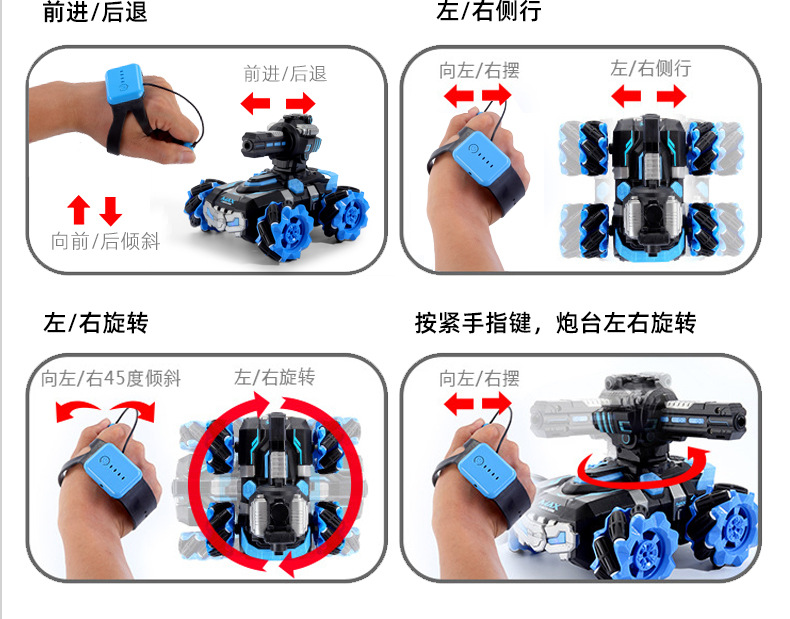 前进/后退

前进/后退

向前/后倾斜

左/右侧行

向左/右摆

左/右侧行

左/右旋转

向左/右45度倾斜

左/右旋转

按紧手指键，炮台左右旋转

向左/右摆