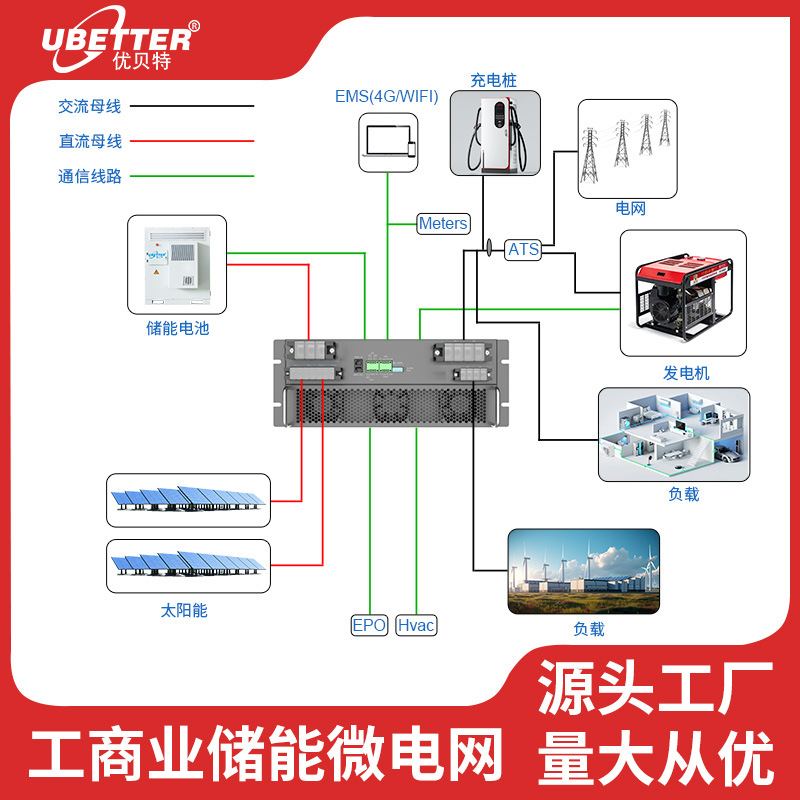 UBETTER®
优贝特

交流母线
直流母线
通信线路

EMS(4G/WIFI)
充电桩
电网
Meters
ATS
储能电池
发电机
负载
太阳能
EPO
Hvac
负载

源头工厂
量大从优
工商业储能微电网