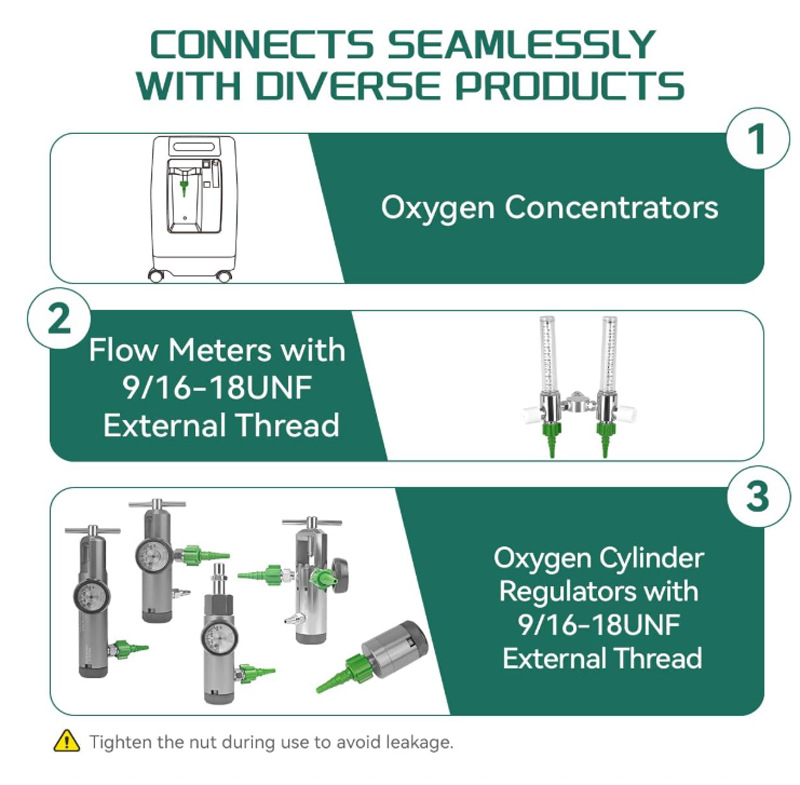 CONNECTS SEAMLESSLY WITH DIVERSE PRODUCTS

1

Oxygen Concentrators

2

Flow Meters with 9/16-18UNF External Thread

3

Oxygen Cylinder Regulators with 9/16-18UNF External Thread

Tighten the nut during use to avoid leakage.