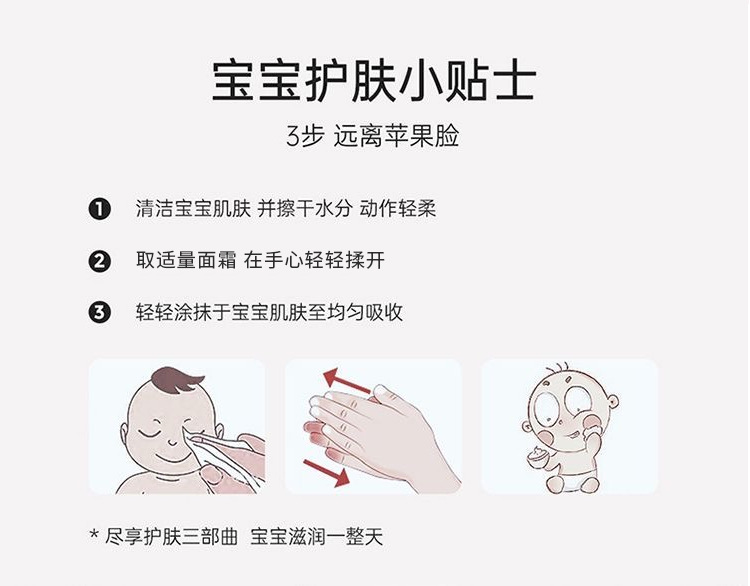 宝宝护肤小贴士

3步 远离苹果脸

❶ 清洁宝宝肌肤 并擦干水分 动作轻柔

❷ 取适量面霜 在手心轻轻揉开

❸ 轻轻涂抹于宝宝肌肤至均匀吸收

* 尽享护肤三部曲 宝宝滋润一整天