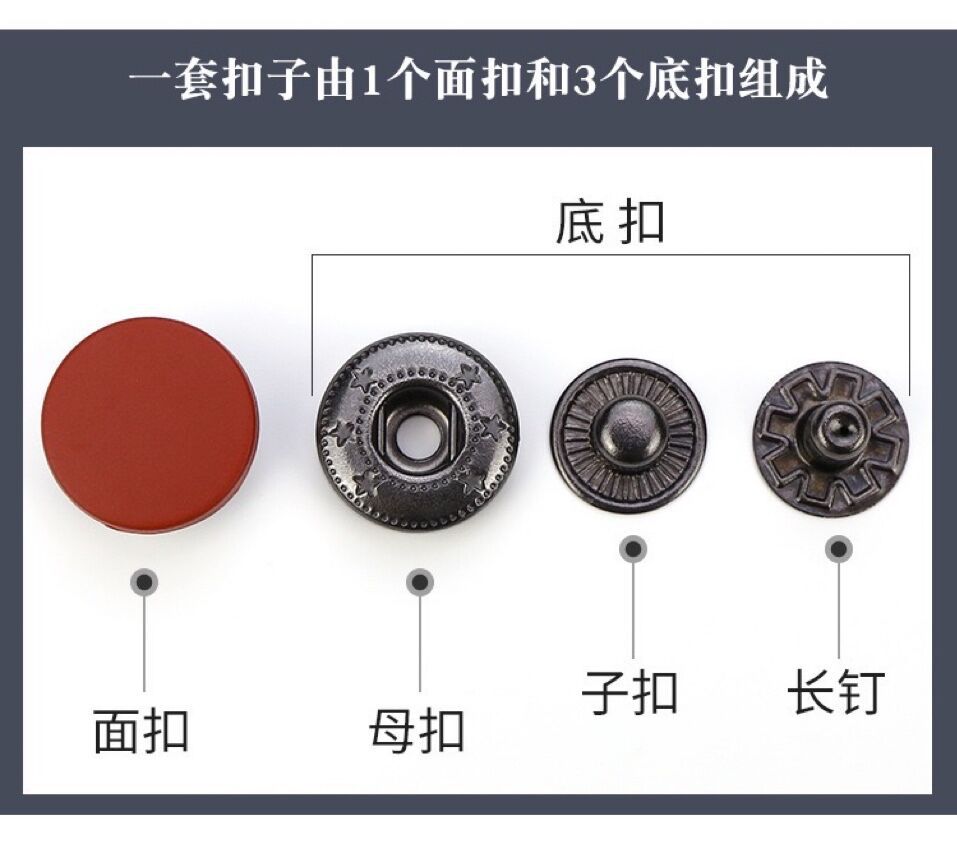 一套扣子由1个面扣和3个底扣组成

底扣

面扣

母扣

子扣

长钉