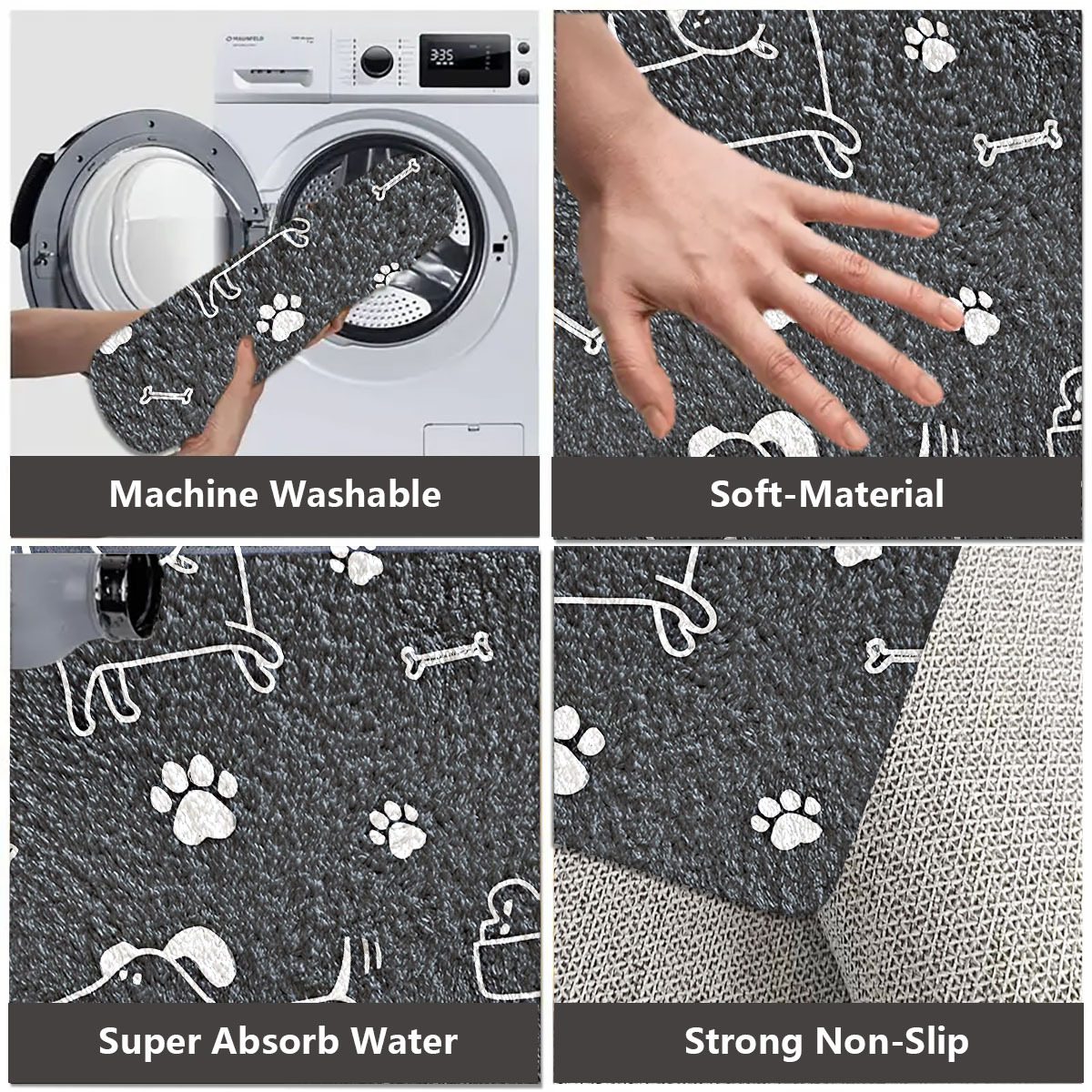 MAUNFELD

3:35

Machine Washable

Soft-Material

Super Absorb Water

Strong Non-Slip