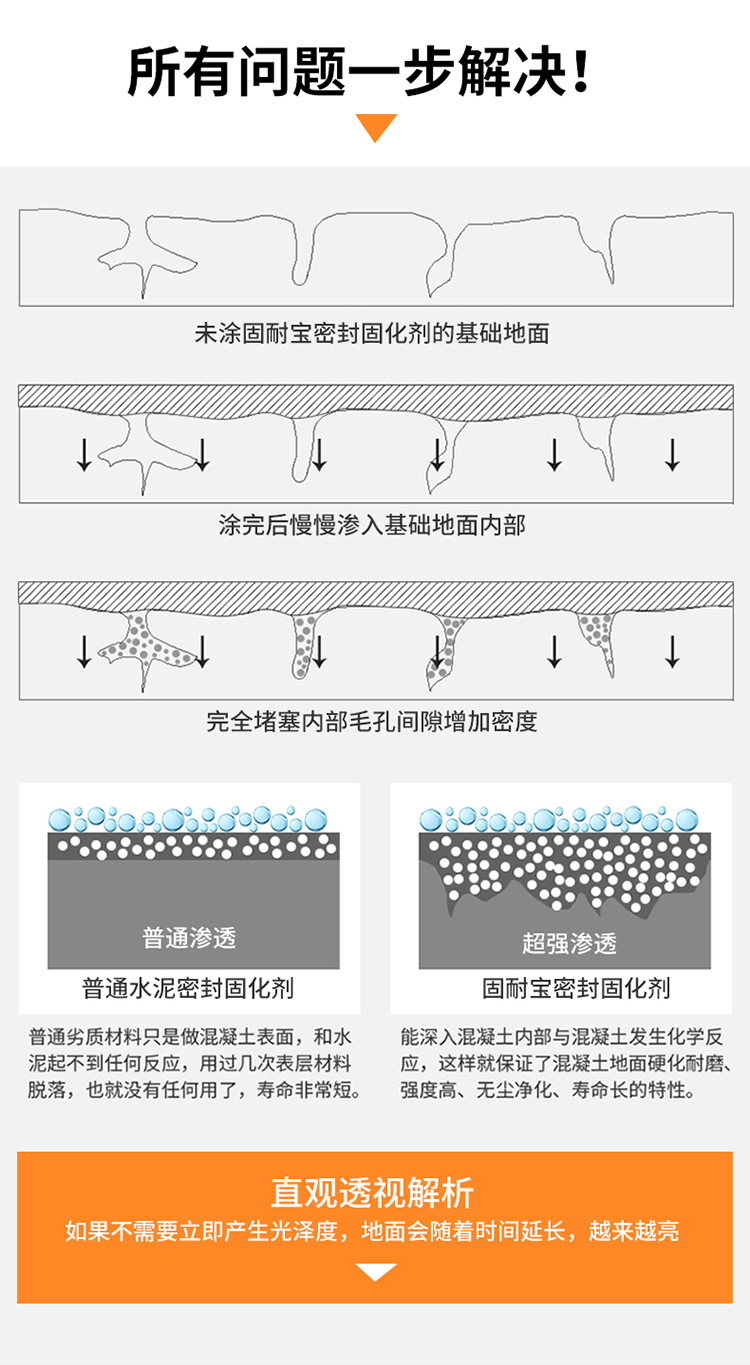 所有问题一步解决！

未涂固耐宝密封固化剂的基础地面

涂完后慢慢渗入基础地面内部

完全堵塞内部毛孔间隙增加密度

普通渗透

普通水泥密封固化剂

普通劣质材料只是做混凝土表面，和水泥起不到任何反应，用过几次表层材料脱落，也就没有任何用了，寿命非常短。

超强渗透

固耐宝密封固化剂

能深入混凝土内部与混凝土发生化学反应，这样就保证了混凝土地面硬化耐磨、强度高、无尘净化、寿命长的特性。

直观透视解析

如果不需要立即产生光泽度，地面会随着时间延长，越来越亮