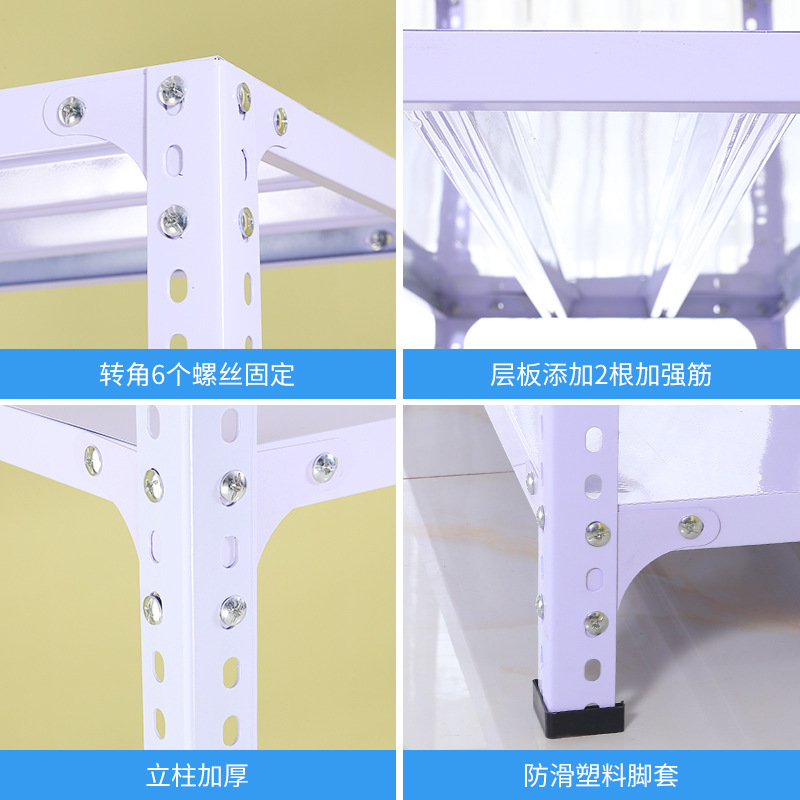 转角6个螺丝固定

层板添加2根加强筋

立柱加厚

防滑塑料脚套