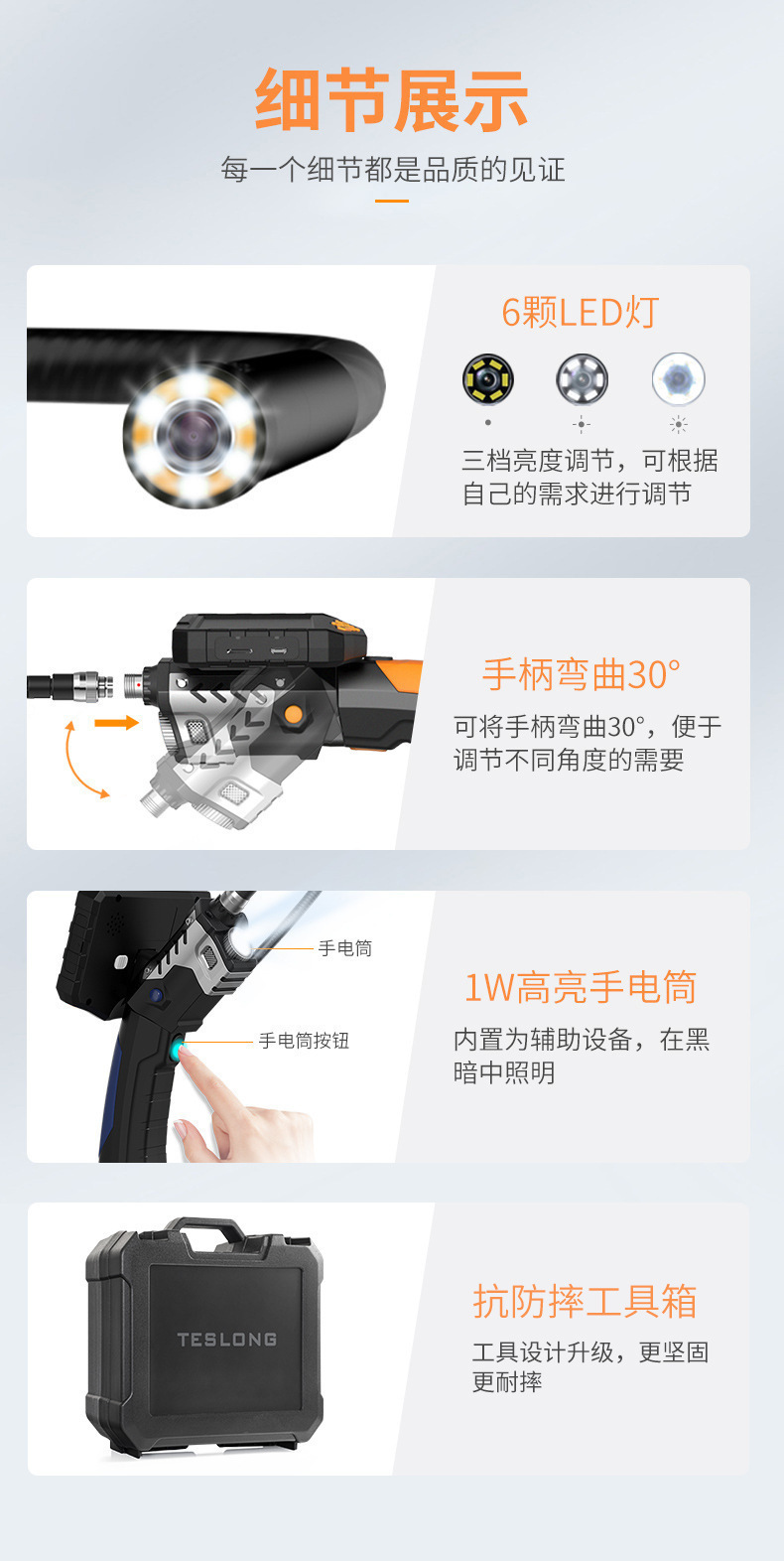 细节展示

每一个细节都是品质的见证

6颗LED灯

三档亮度调节，可根据自己的需求进行调节

手柄弯曲30°

可将手柄弯曲30°，便于调节不同角度的需要

手电筒

手电筒按钮

1W高亮手电筒

内置为辅助设备，在黑暗中照明

TESLONG

抗防摔工具箱

工具设计升级，更坚固更耐摔