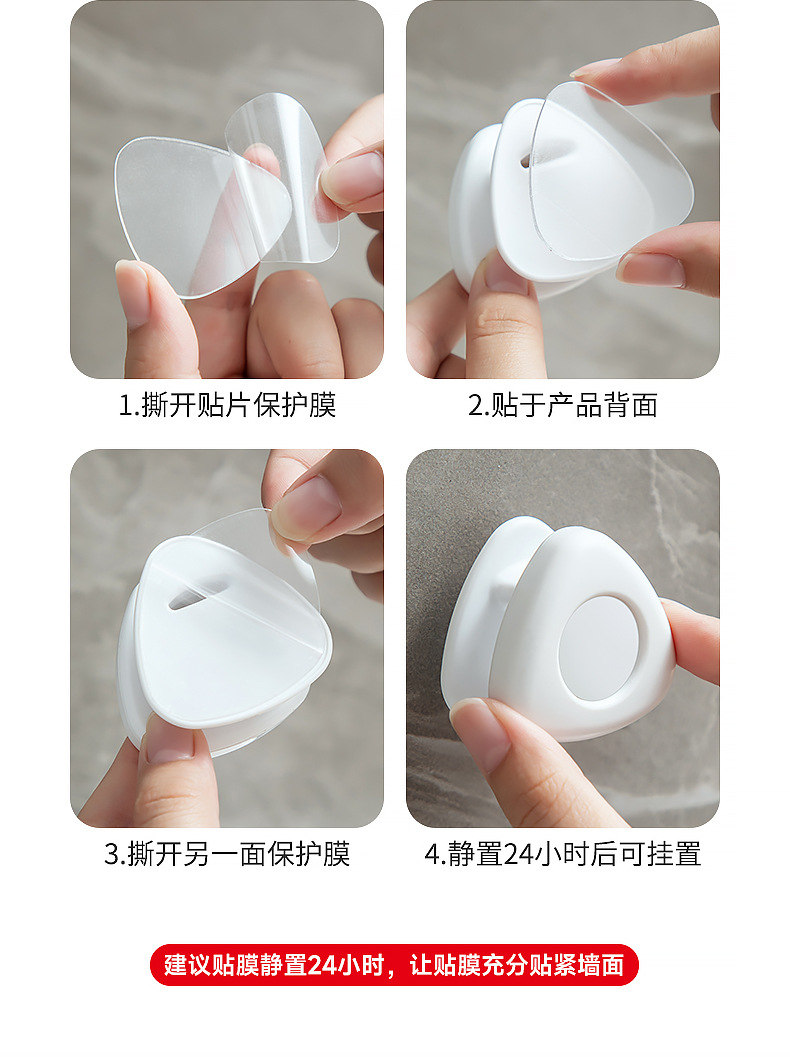 1.撕开贴片保护膜

2.贴于产品背面

3.撕开另一面保护膜

4.静置24小时后可挂置

建议贴膜静置24小时，让贴膜充分贴紧墙面