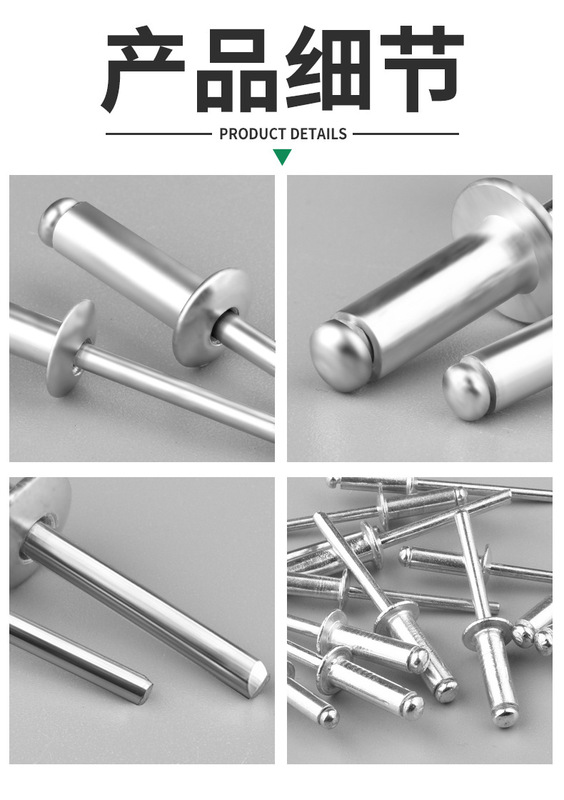 产品细节

PRODUCT DETAILS