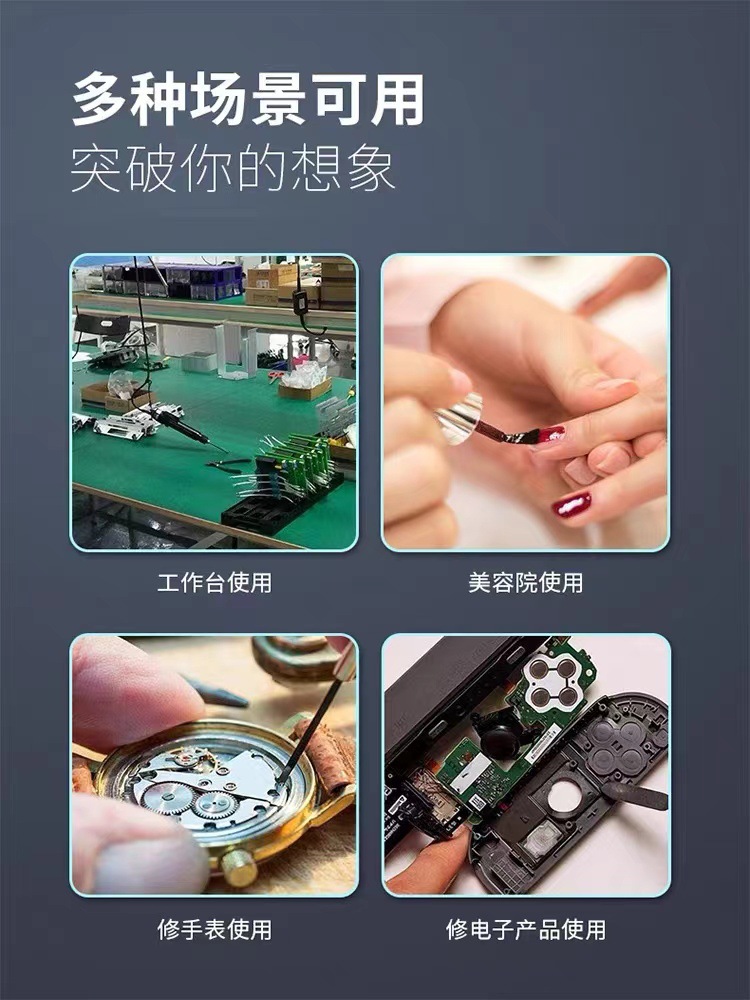 多种场景可用
突破你的想象

工作台使用

美容院使用

修手表使用

修电子产品使用