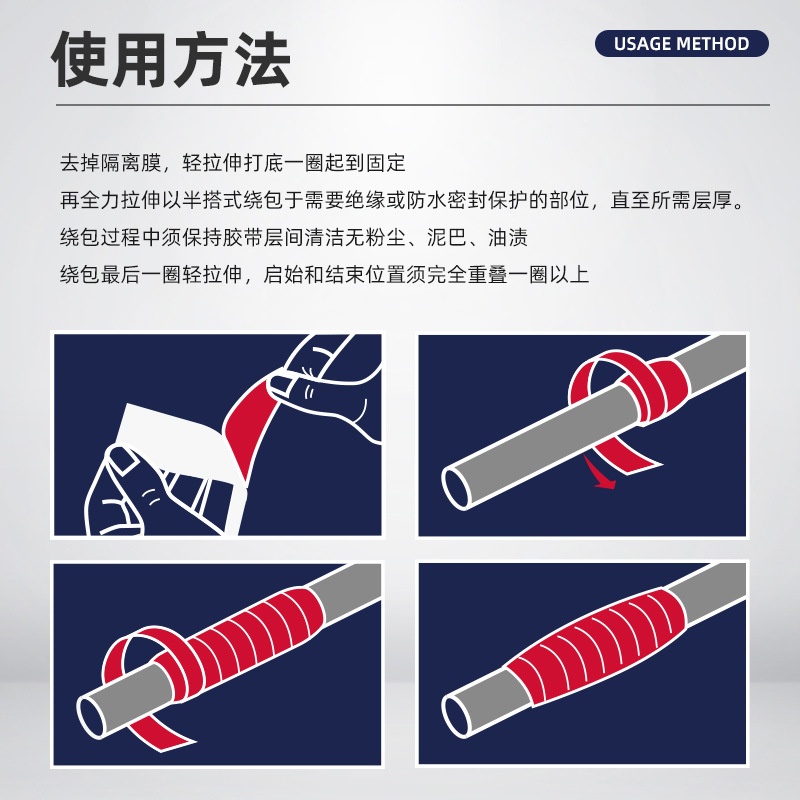 使用方法

USAGE METHOD

去掉隔离膜，轻拉伸打底一圈起到固定

再全力拉伸以半搭式绕包于需要绝缘或防水密封保护的部位，直至所需层厚。

绕包过程中须保持胶带层间清洁无粉尘、泥巴、油渍

绕包最后一圈轻拉伸，启始和结束位置须完全重叠一圈以上