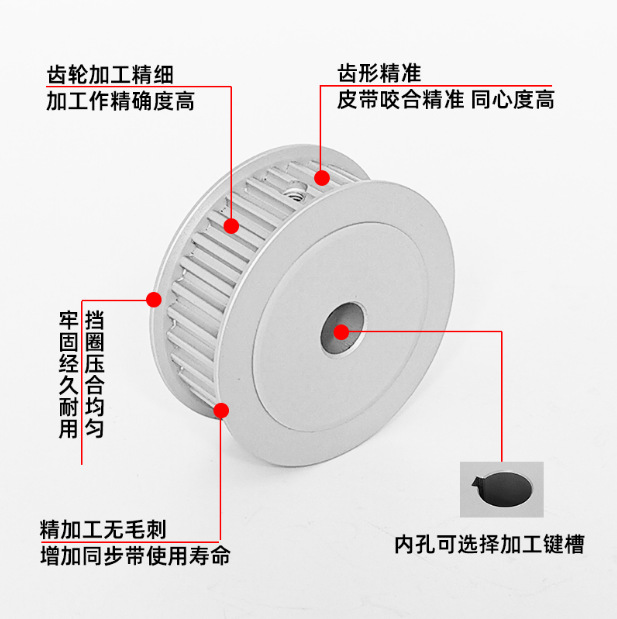 齿轮加工精细
加工作精确度高

齿形精准
皮带咬合精准 同心度高

挡圈压合均匀
牢固经久耐用

精加工无毛刺
增加同步带使用寿命

内孔可选择加工键槽