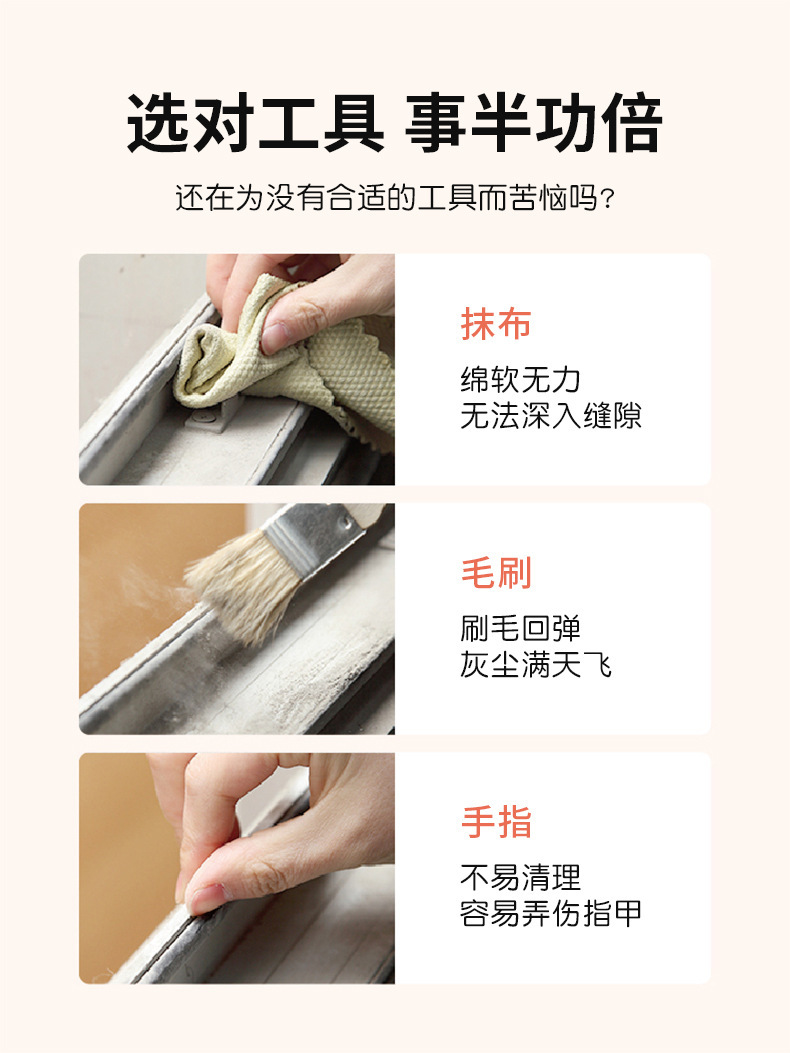 选对工具 事半功倍

还在为没有合适的工具而苦恼吗？

抹布

绵软无力
无法深入缝隙

毛刷

刷毛回弹
灰尘满天飞

手指

不易清理
容易弄伤指甲