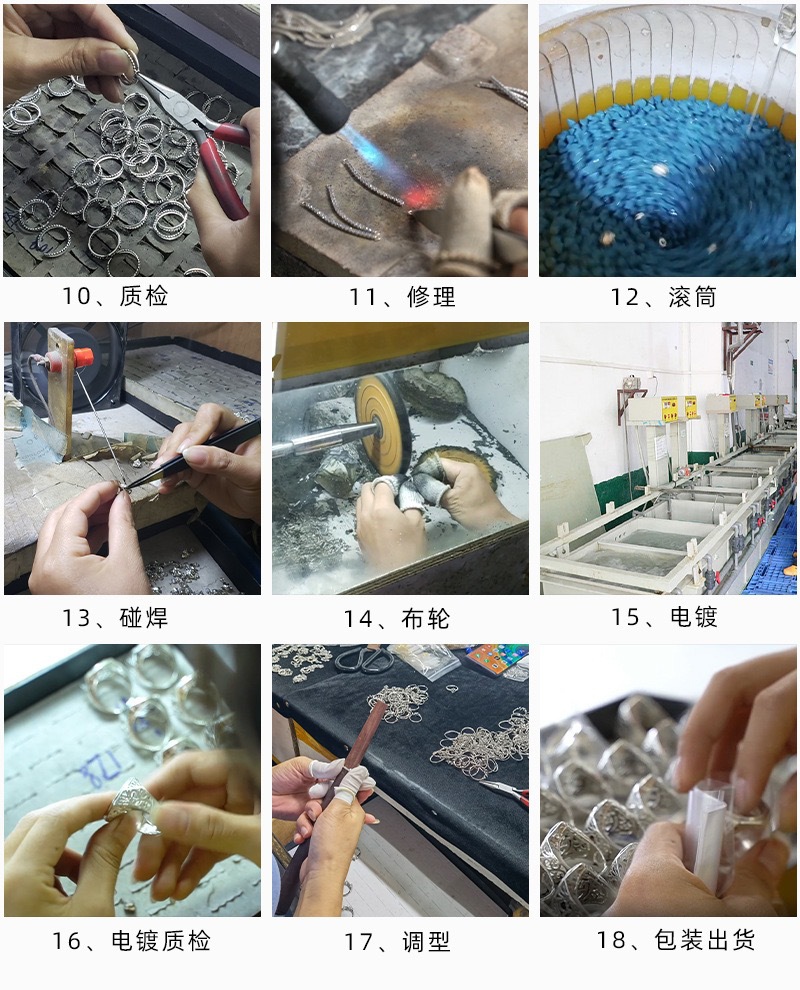 10、质检

11、修理

12、滚筒

13、碰焊

14、布轮

15、电镀

16、电镀质检

17、调型

18、包装出货