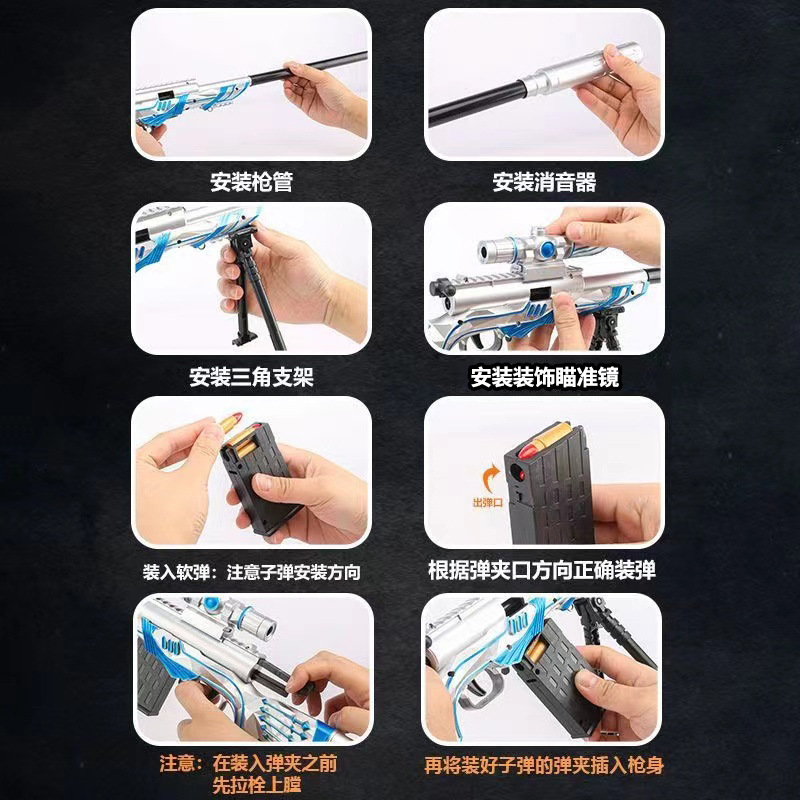 安装枪管

安装消音器

安装三角支架

安装装饰瞄准镜

装入软弹：注意子弹安装方向

出弹口

根据弹夹口方向正确装弹

注意：在装入弹夹之前先拉栓上膛

再将装好子弹的弹夹插入枪身