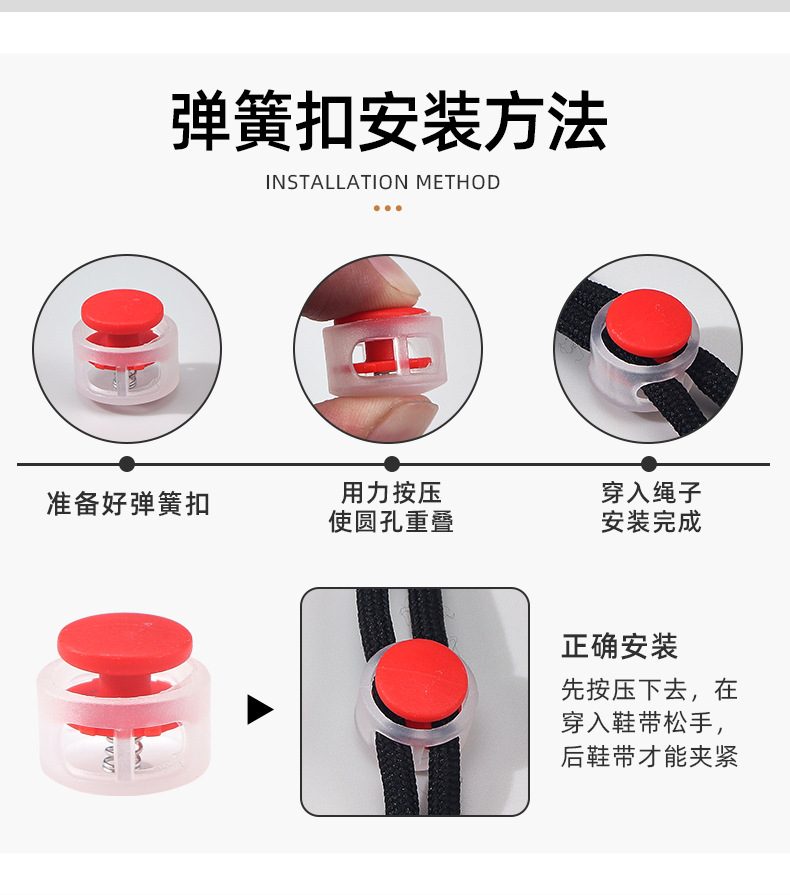 弹簧扣安装方法

INSTALLATION METHOD

准备好弹簧扣

用力按压
使圆孔重叠

穿入绳子
安装完成

正确安装

先按压下去，在穿入鞋带松手，后鞋带才能夹紧