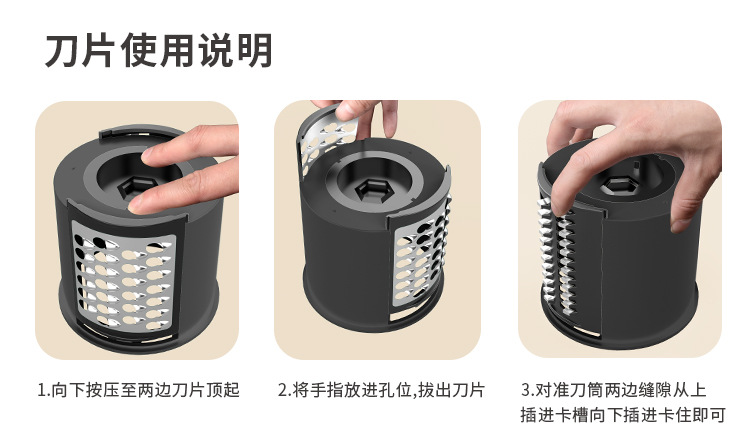 刀片使用说明

1.向下按压至两边刀片顶起

2.将手指放进孔位,拔出刀片

3.对准刀筒两边缝隙从上插进卡槽向下插进卡住即可