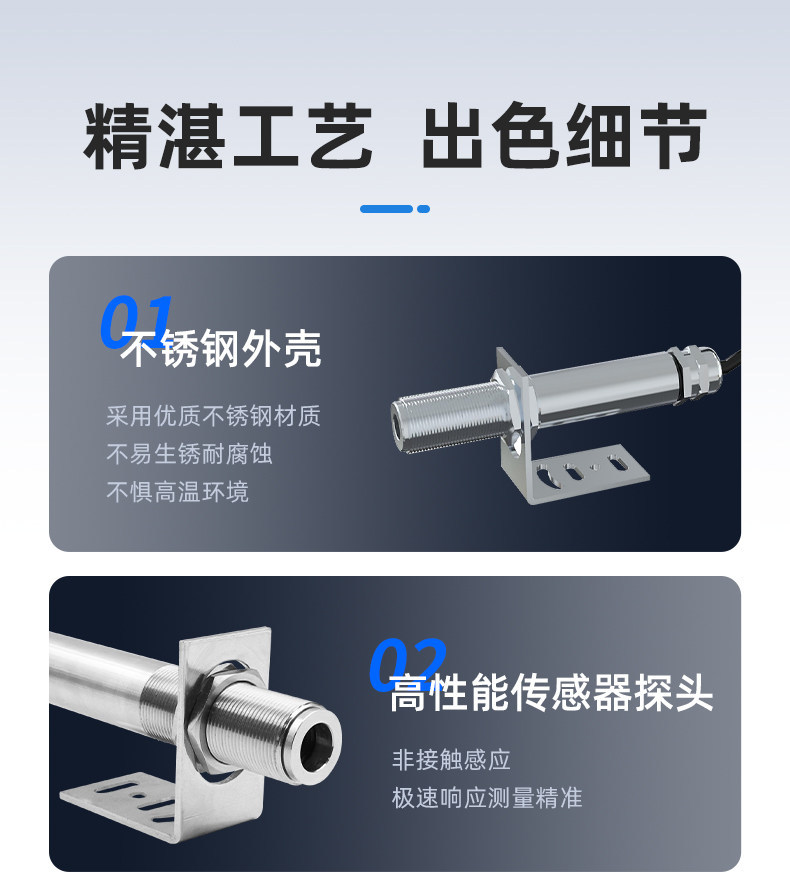 精湛工艺 出色细节

01
不锈钢外壳

采用优质不锈钢材质
不易生锈耐腐蚀
不惧高温环境

02
高性能传感器探头

非接触感应
极速响应测量精准