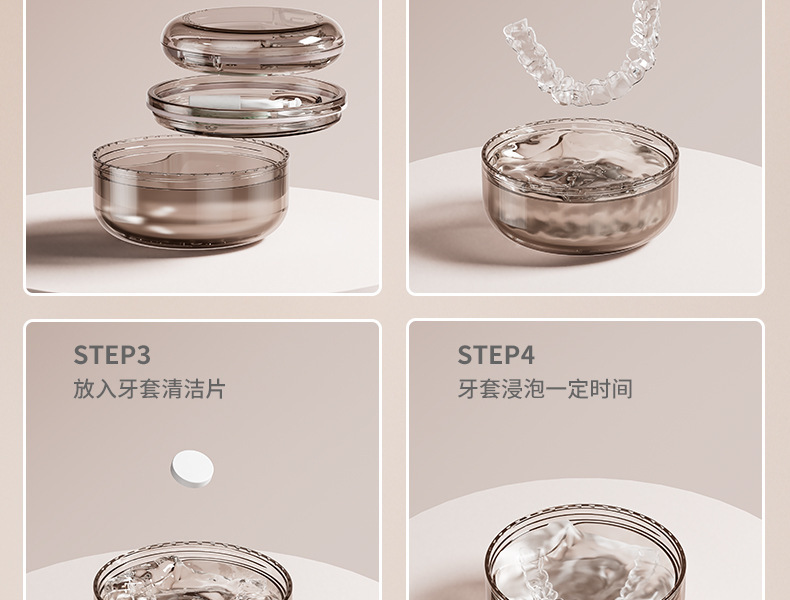 STEP3
放入牙套清洁片

STEP4
牙套浸泡一定时间