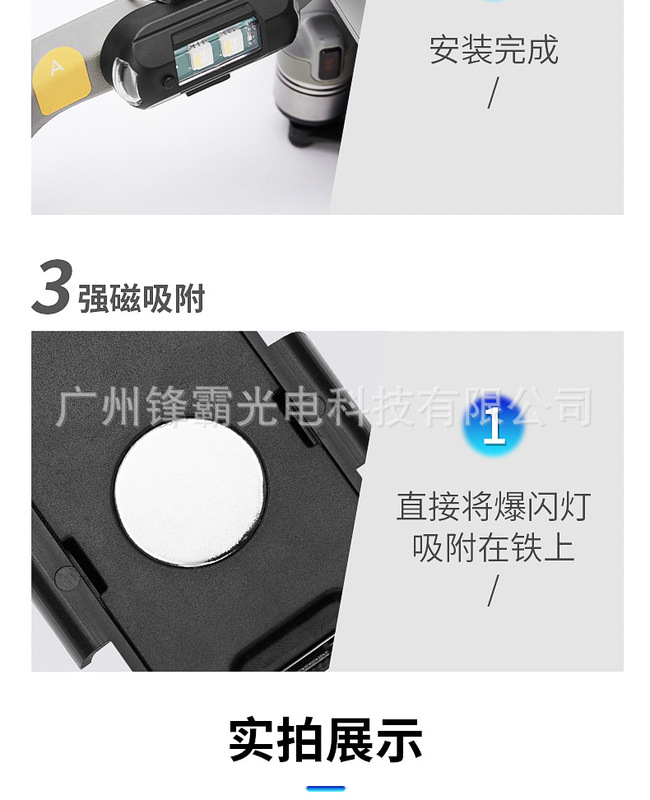 A

安装完成
/

3 强磁吸附

广州锋霸光电科技有限公司

1

直接将爆闪灯吸附在铁上
/

实拍展示