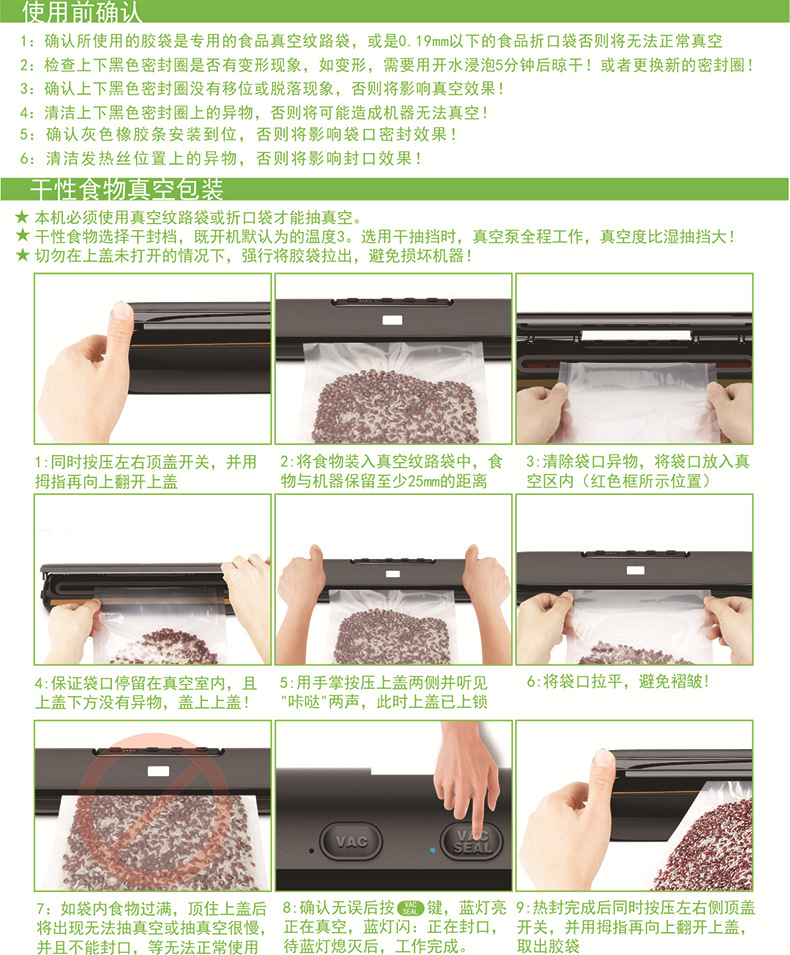 使用前确认

1：确认所使用的胶袋是专用的食品真空纹路袋，或是0.19mm以下的食品折口袋否则将无法正常真空
2：检查上下黑色密封圈是否有变形现象，如变形，需要用开水浸泡5分钟后晾干！或者更换新的密封圈！
3：确认上下黑色密封圈没有移位或脱落现象，否则将影响真空效果！
4：清洁上下黑色密封圈上的异物，否则将可能造成机器无法真空！
5：确认灰色橡胶条安装到位，否则将影响袋口密封效果！
6：清洁发热丝位置上的异物，否则将影响封口效果！

干性食物真空包装

★ 本机必须使用真空纹路袋或折口袋才能抽真空。
★ 干性食物选择干封档，既开机默认为的温度3。选用干抽挡时，真空泵全程工作，真空度比湿抽挡大！
★ 切勿在上盖未打开的情况下，强行将胶袋拉出，避免损坏机器！

1:同时按压左右顶盖开关，并用拇指再向上翻开上盖

2:将食物装入真空纹路袋中，食物与机器保留至少25mm的距离

3:清除袋口异物，将袋口放入真空区内（红色框所示位置）

4:保证袋口停留在真空室内，且上盖下方没有异物，盖上上盖！

5:用手掌按压上盖两侧并听见"咔哒"两声，此时上盖已上锁

6:将袋口拉平，避免褶皱！

VAC
VAC SEAL

7：如袋内食物过满，顶住上盖后将出现无法抽真空或抽真空很慢，并且不能封口，等无法正常使用

8：确认无误后按 VAC SEAL 键，蓝灯亮正在真空，蓝灯闪：正在封口，待蓝灯熄灭后，工作完成。

9:热封完成后同时按压左右侧顶盖开关，并用拇指再向上翻开上盖，取出胶袋