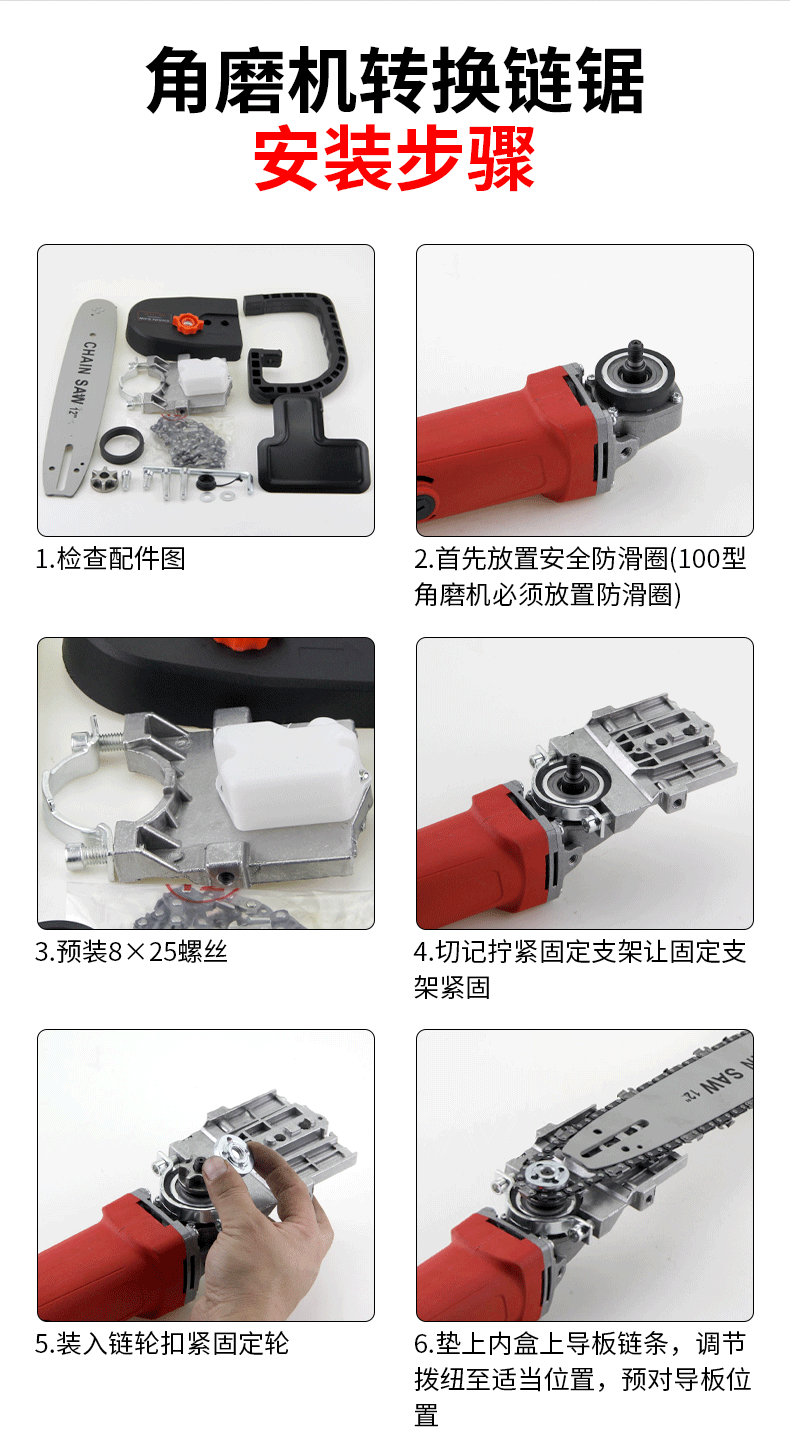 角磨机转换链锯
安装步骤

CHAIN SAW 12"

1.检查配件图

2.首先放置安全防滑圈(100型角磨机必须放置防滑圈)

3.预装8×25螺丝

4.切记拧紧固定支架让固定支架紧固

5.装入链轮扣紧固定轮

N SAW 12"

6.垫上内盒上导板链条，调节拨纽至适当位置，预对导板位置