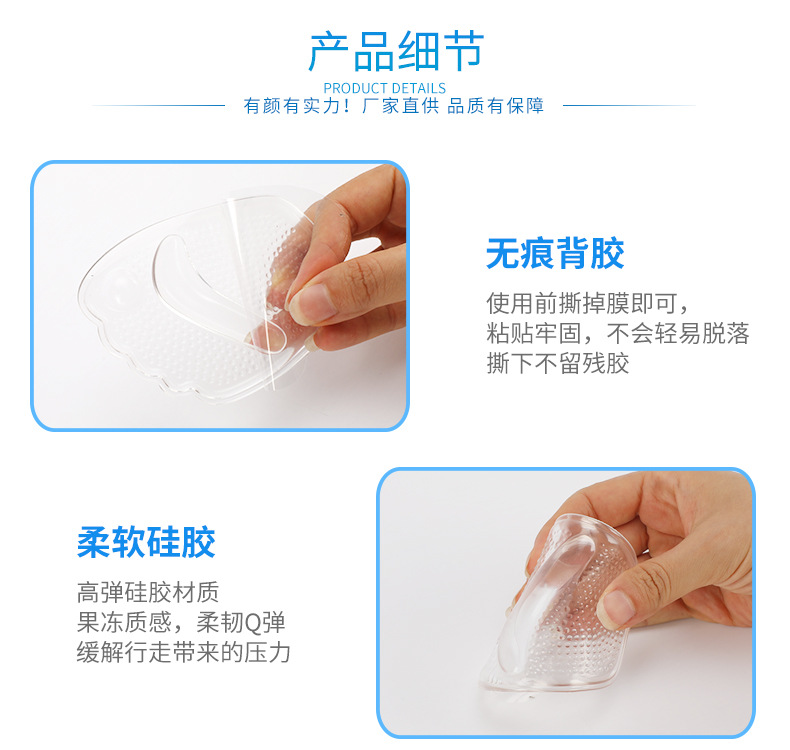 产品细节
PRODUCT DETAILS
有颜有实力！厂家直供 品质有保障

无痕背胶
使用前撕掉膜即可，
粘贴牢固，不会轻易脱落
撕下不留残胶

柔软硅胶
高弹硅胶材质
果冻质感，柔韧Q弹
缓解行走带来的压力