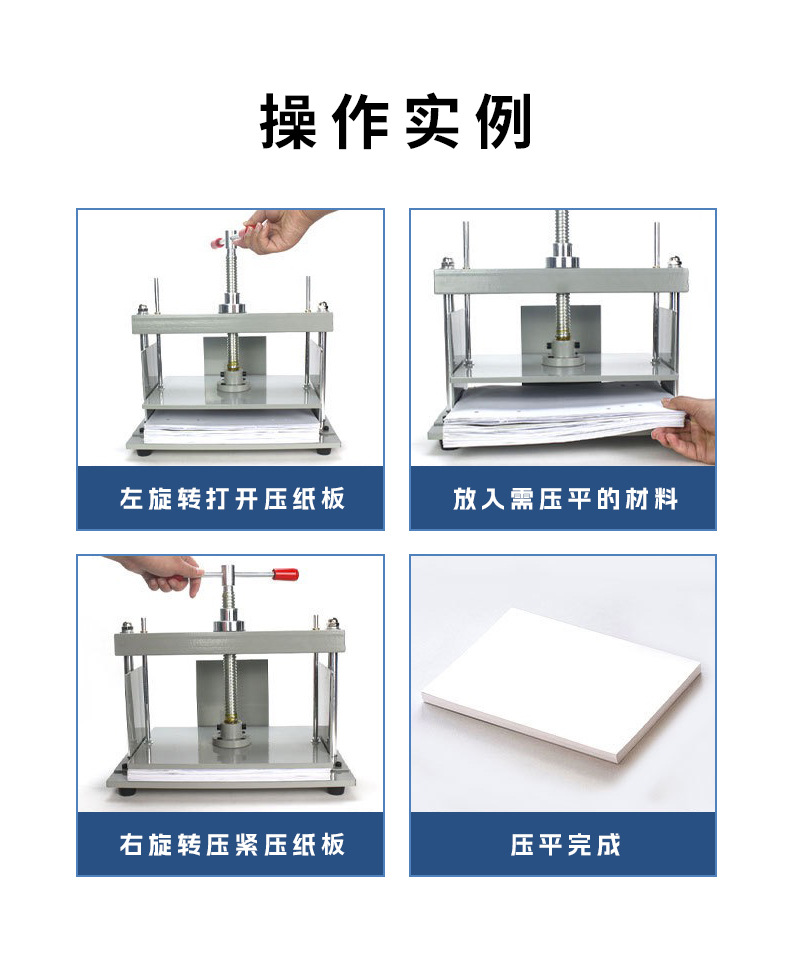 操作实例

左旋转打开压纸板

放入需压平的材料

右旋转压紧压纸板

压平完成