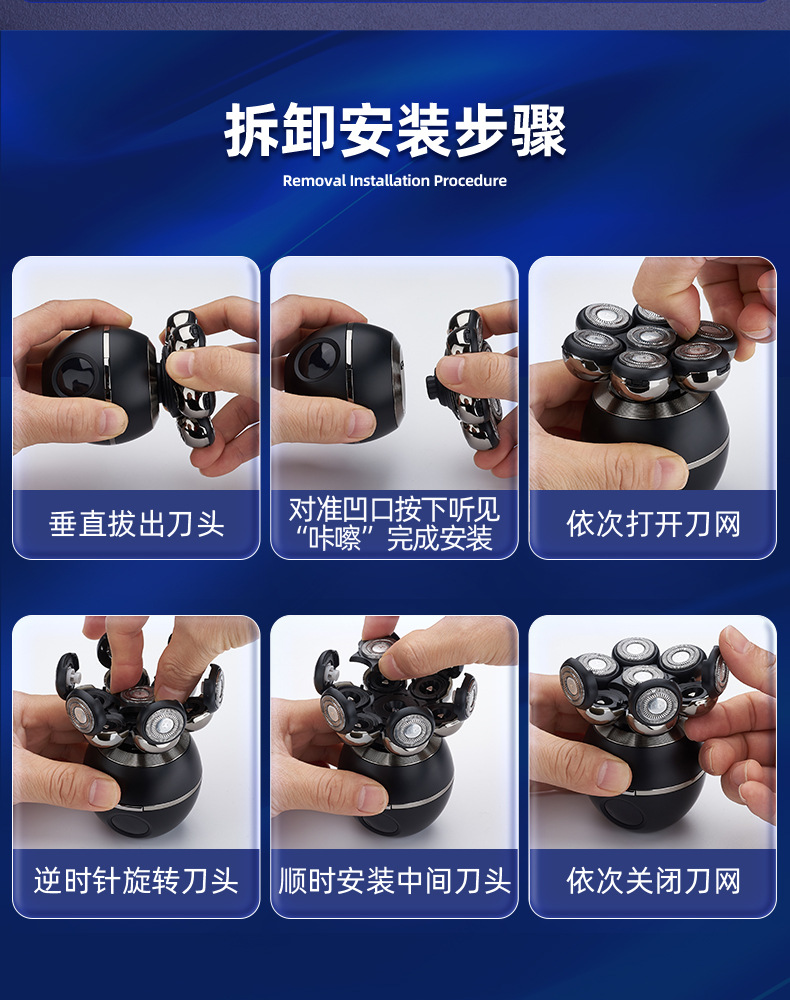 拆卸安装步骤

Removal Installation Procedure

垂直拔出刀头

对准凹口按下听见“咔嚓”完成安装

依次打开刀网

逆时针旋转刀头

顺时安装中间刀头

依次关闭刀网