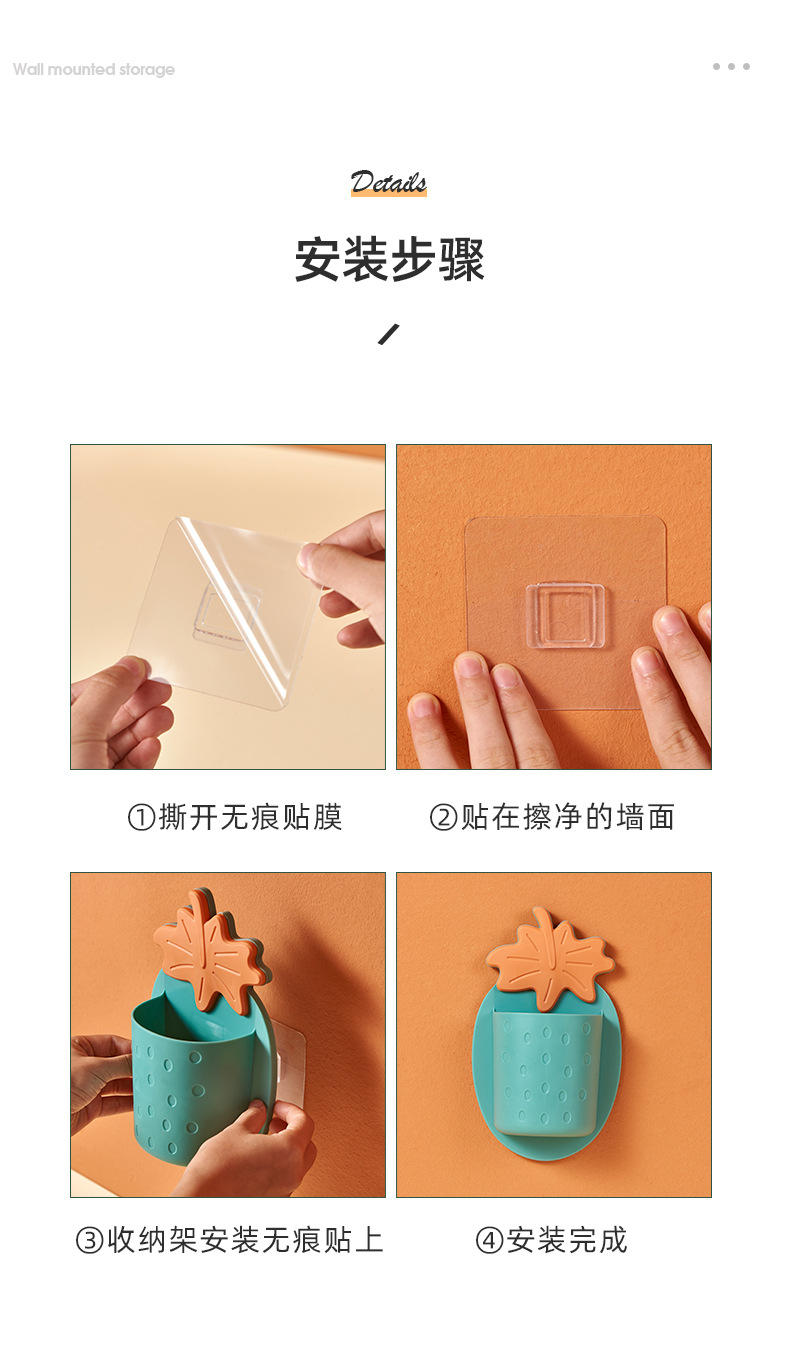 Wall mounted storage

Details

安装步骤

①撕开无痕贴膜

②贴在擦净的墙面

③收纳架安装无痕贴上

④安装完成