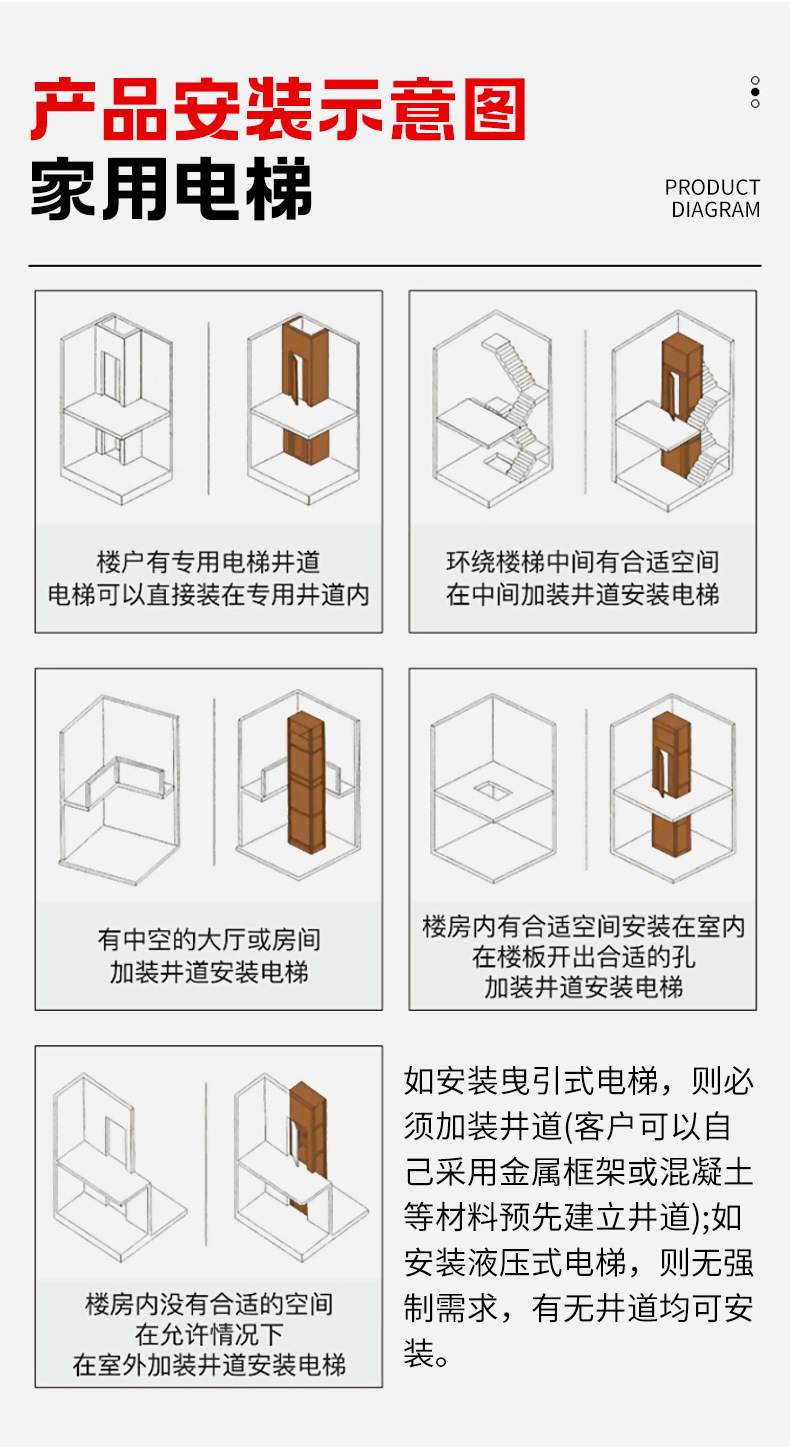 产品安装示意图
家用电梯

PRODUCT
DIAGRAM

楼户有专用电梯井道
电梯可以直接装在专用井道内

环绕楼梯中间有合适空间
在中间加装井道安装电梯

有中空的大厅或房间
加装井道安装电梯

楼房内有合适空间安装在室内
在楼板开出合适的孔
加装井道安装电梯

楼房内没有合适的空间
在允许情况下
在室外加装井道安装电梯

如安装曳引式电梯，则必须加装井道(客户可以自己采用金属框架或混凝土等材料预先建立井道);如安装液压式电梯，则无强制需求，有无井道均可安装。