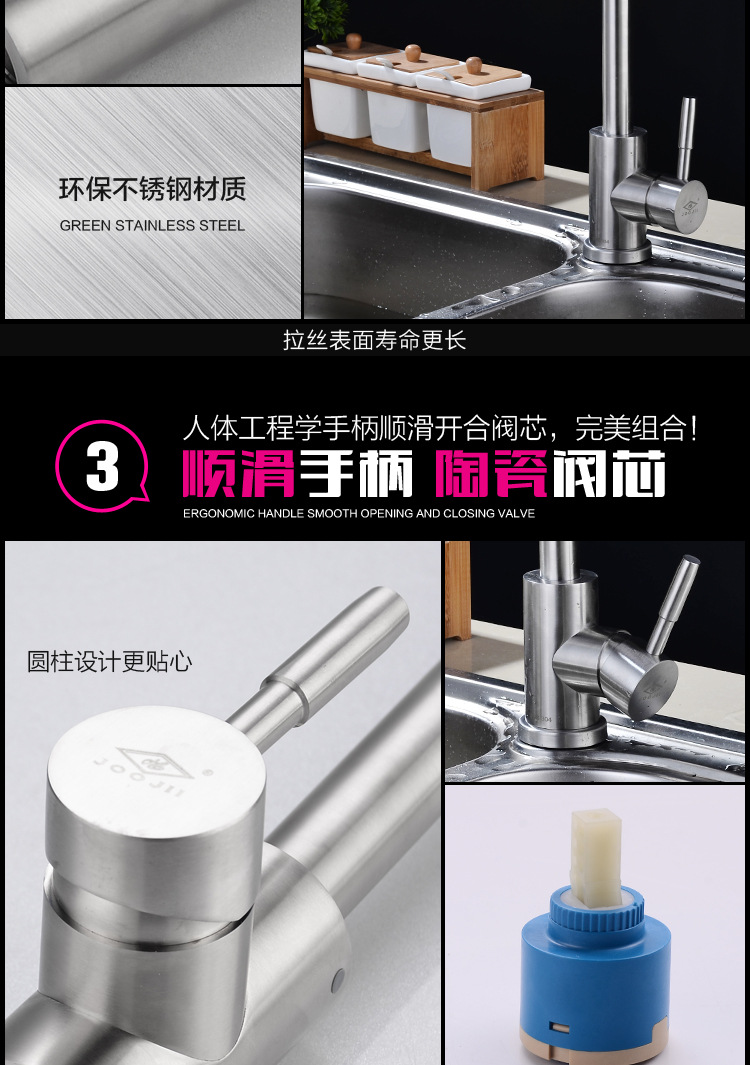 环保不锈钢材质
GREEN STAINLESS STEEL

拉丝表面寿命更长

3
人体工程学手柄顺滑开合阀芯，完美组合！
顺滑手柄 陶瓷阀芯
ERGONOMIC HANDLE SMOOTH OPENING AND CLOSING VALVE

圆柱设计更贴心

JOOJII