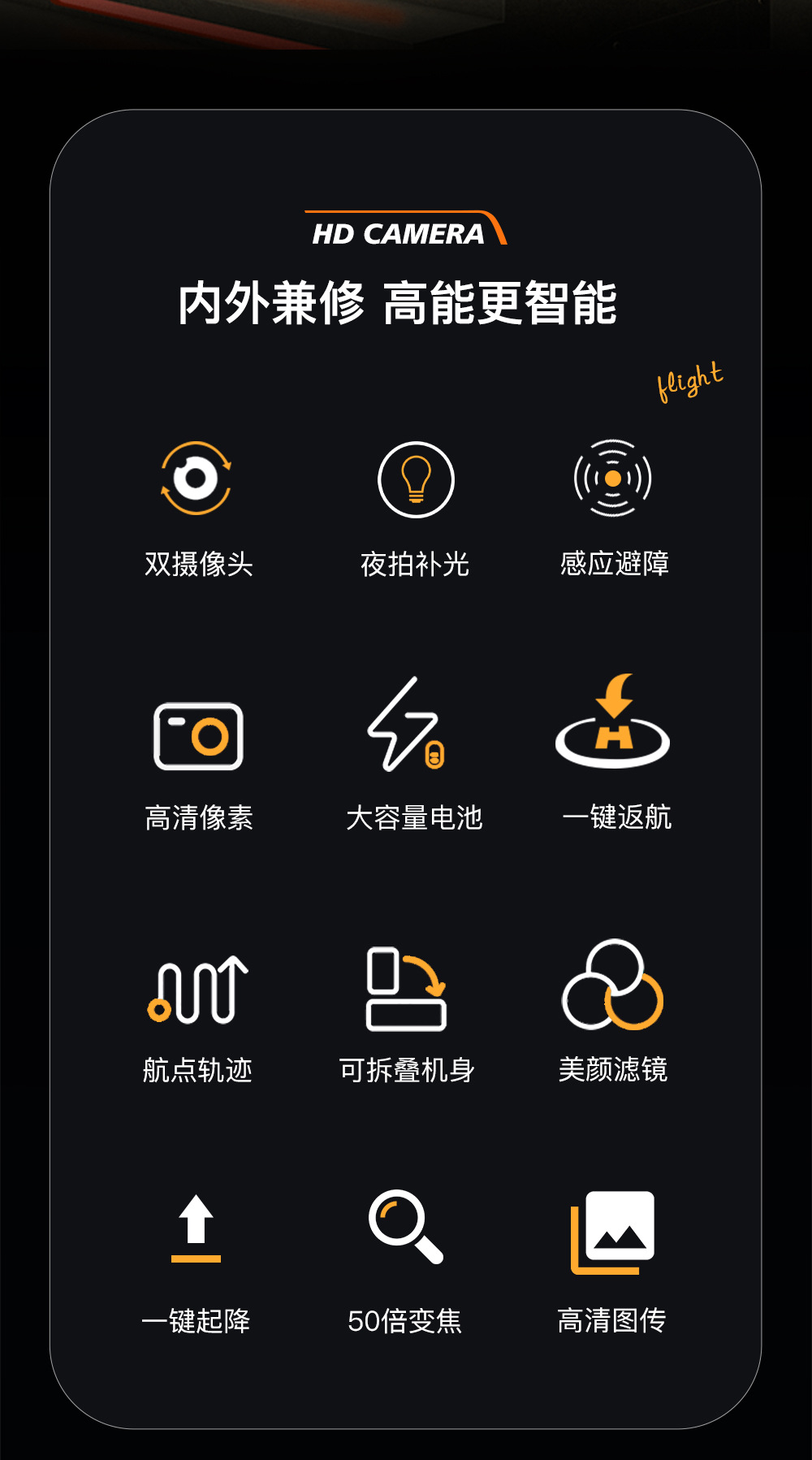 HD CAMERA

内外兼修 高能更智能

flight

双摄像头

夜拍补光

感应避障

高清像素

大容量电池

一键返航

航点轨迹

可拆叠机身

美颜滤镜

一键起降

50倍变焦

高清图传