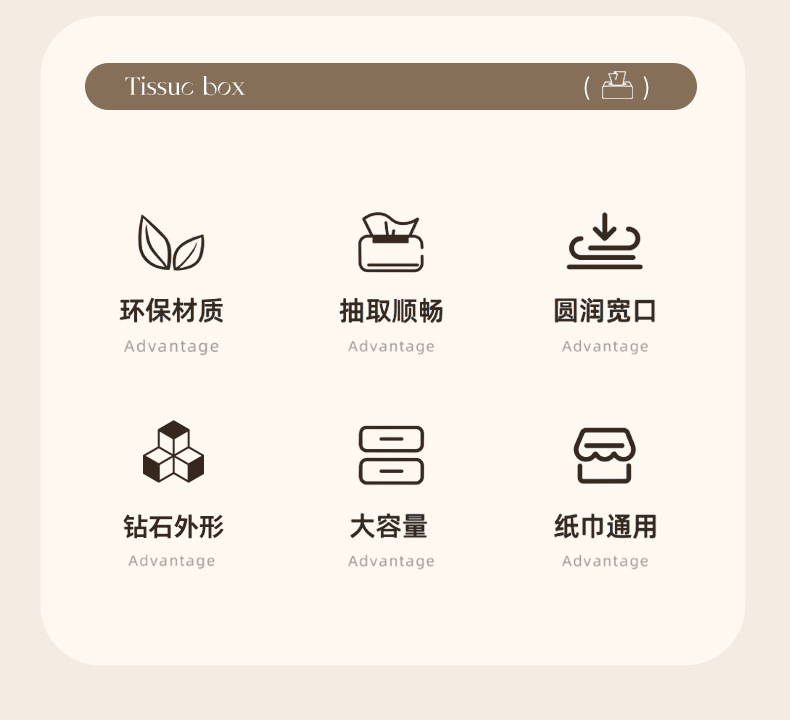 Tissue box

( )

环保材质
Advantage

抽取顺畅
Advantage

圆润宽口
Advantage

钻石外形
Advantage

大容量
Advantage

纸巾通用
Advantage