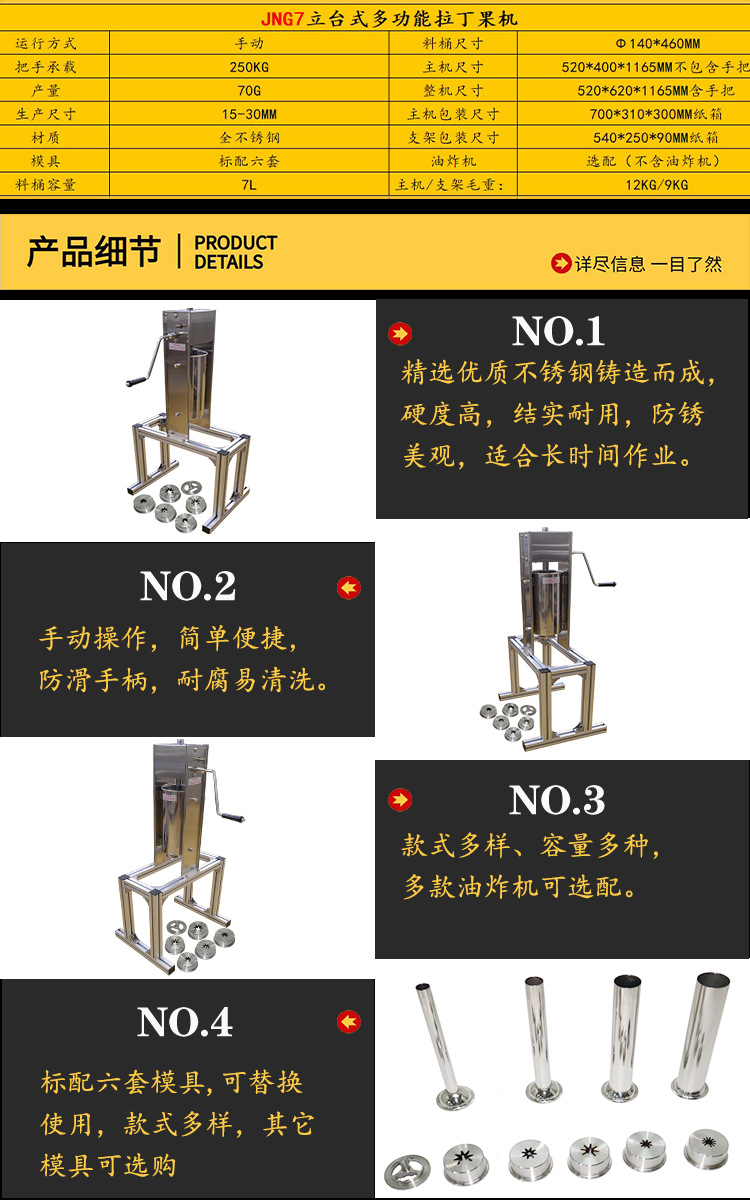 JNG7立台式多功能拉丁果机

| 运行方式 | 手动 | 料桶尺寸 | Φ140*460MM |
|---|---|---|---|
| 把手承载 | 250KG | 主机尺寸 | 520*400*1165MM不包含手把 |
| 产量 | 70G | 整机尺寸 | 520*620*1165MM含手把 |
| 生产尺寸 | 15-30MM | 主机包装尺寸 | 700*310*300MM纸箱 |
| 材质 | 全不锈钢 | 支架包装尺寸 | 540*250*90MM纸箱 |
| 模具 | 标配六套 | 油炸机 | 选配（不含油炸机） |
| 料桶容量 | 7L | 主机/支架毛重： | 12KG/9KG |

产品细节 PRODUCT DETAILS

详尽信息 一目了然

NO.1
精选优质不锈钢铸造而成，硬度高，结实耐用，防锈美观，适合长时间作业。

NO.2
手动操作，简单便捷，防滑手柄，耐腐易清洗。

NO.3
款式多样、容量多种，多款油炸机可选配。

NO.4
标配六套模具，可替换使用，款式多样，其它模具可选购