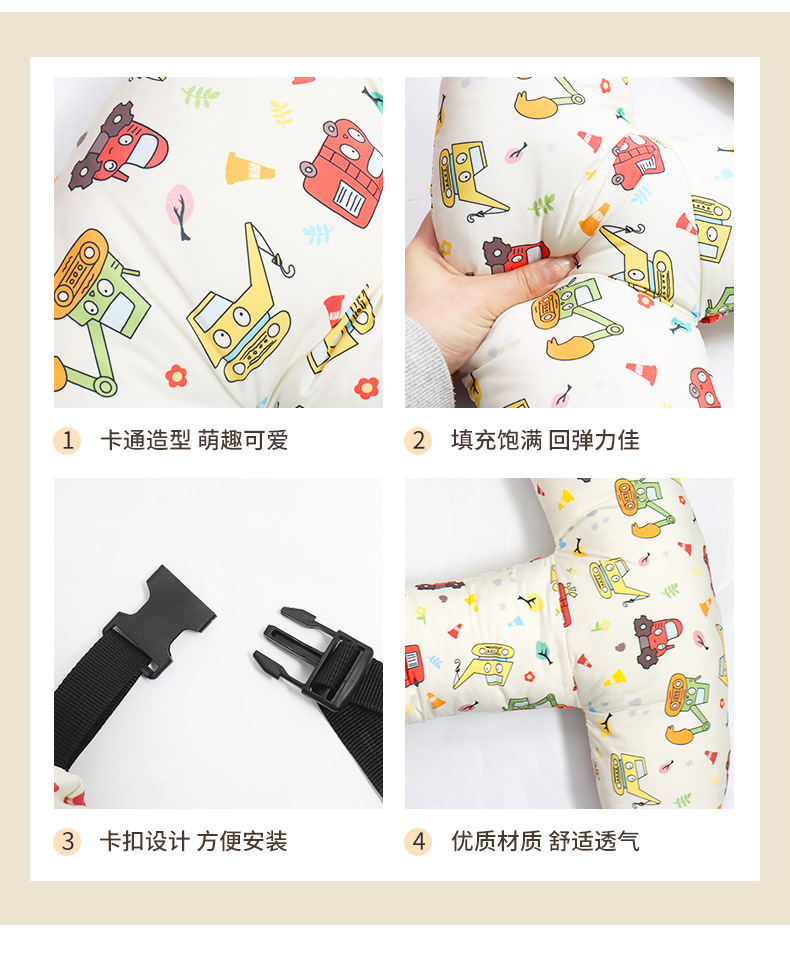 1 卡通造型 萌趣可爱

2 填充饱满 回弹力佳

3 卡扣设计 方便安装

4 优质材质 舒适透气