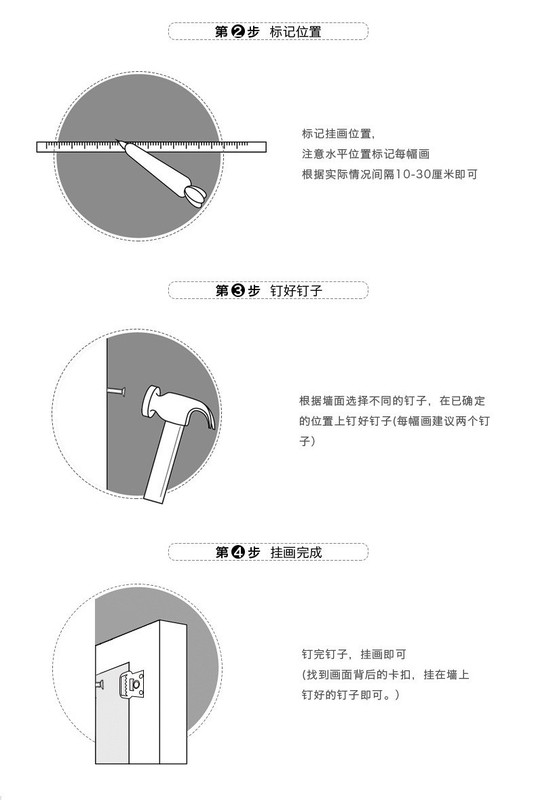 第❷步 标记位置

标记挂画位置，
注意水平位置标记每幅画
根据实际情况间隔10-30厘米即可

第❸步 钉好钉子

根据墙面选择不同的钉子，在已确定的位置上钉好钉子(每幅画建议两个钉子)

第❹步 挂画完成

钉完钉子，挂画即可
(找到画面背后的卡扣，挂在墙上钉好的钉子即可。)