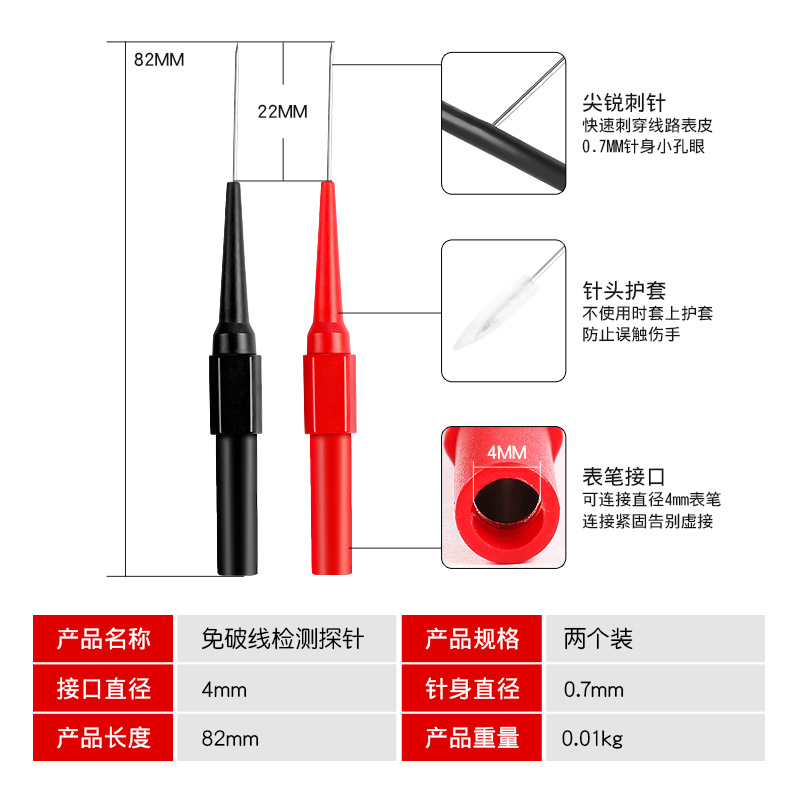 82MM

22MM

尖锐刺针
快速刺穿线路表皮
0.7MM针身小孔眼

针头护套
不使用时套上护套
防止误触伤手

4MM

表笔接口
可连接直径4mm表笔
连接紧固告别虚接

| 产品名称 | 免破线检测探针 | 产品规格 | 两个装 |
|---|---|---|---|
| 接口直径 | 4mm | 针身直径 | 0.7mm |
| 产品长度 | 82mm | 产品重量 | 0.01kg |