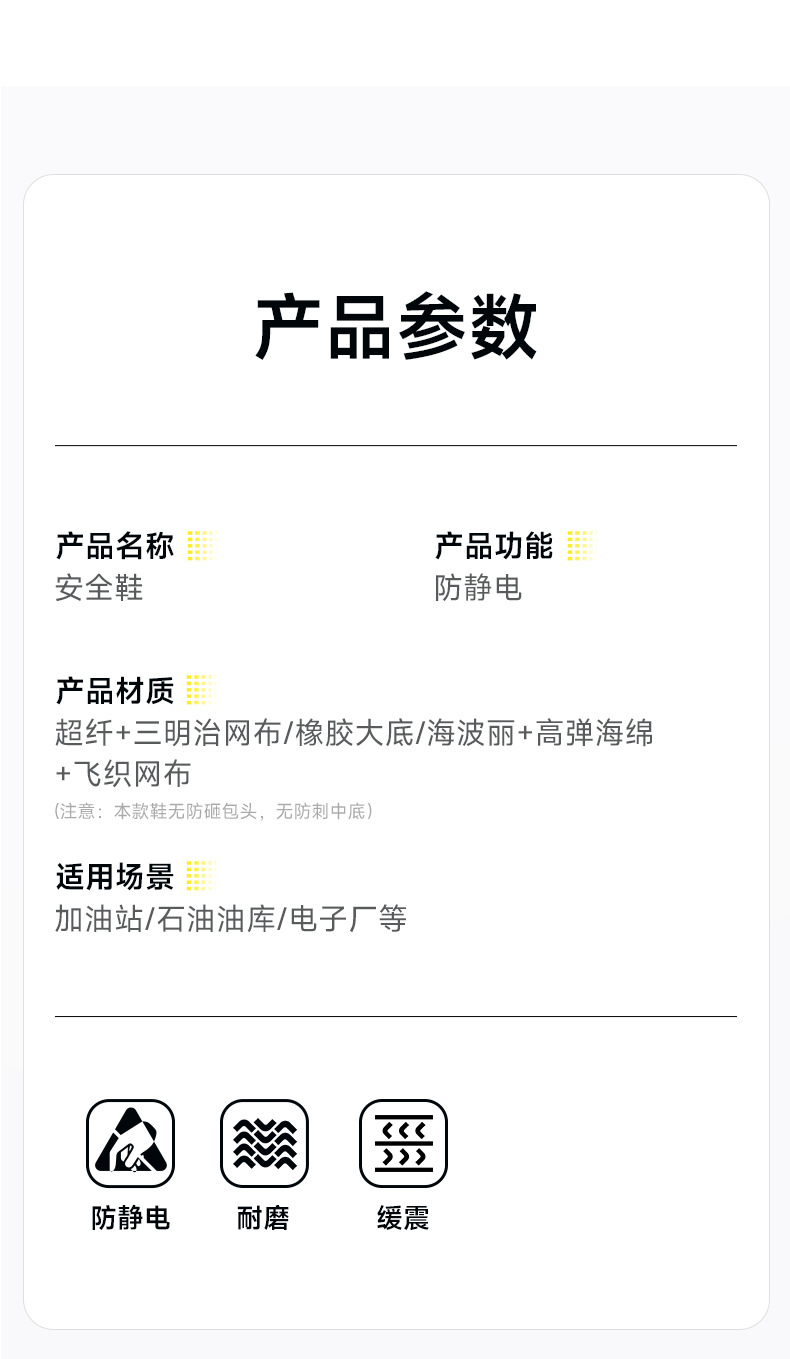 产品参数

产品名称
安全鞋

产品功能
防静电

产品材质
超纤+三明治网布/橡胶大底/海波丽+高弹海绵+飞织网布
(注意：本款鞋无防砸包头，无防刺中底)

适用场景
加油站/石油油库/电子厂等

防静电

耐磨

缓震