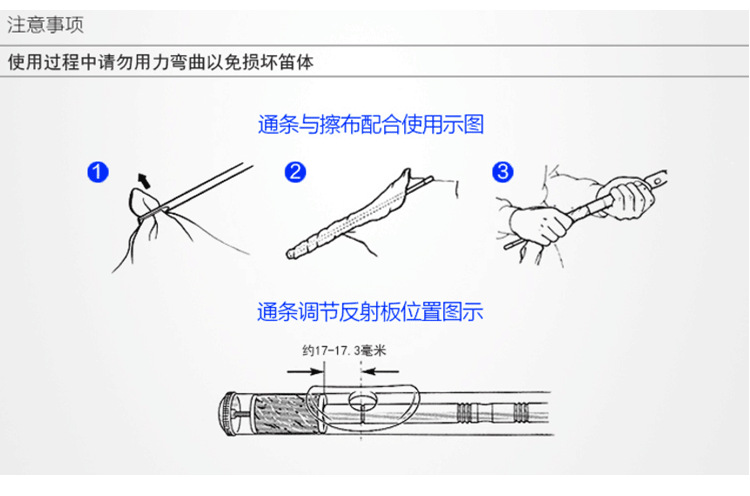 注意事项

使用过程中请勿用力弯曲以免损坏笛体

通条与擦布配合使用示图

1

2

3

通条调节反射板位置图示

约17-17.3毫米