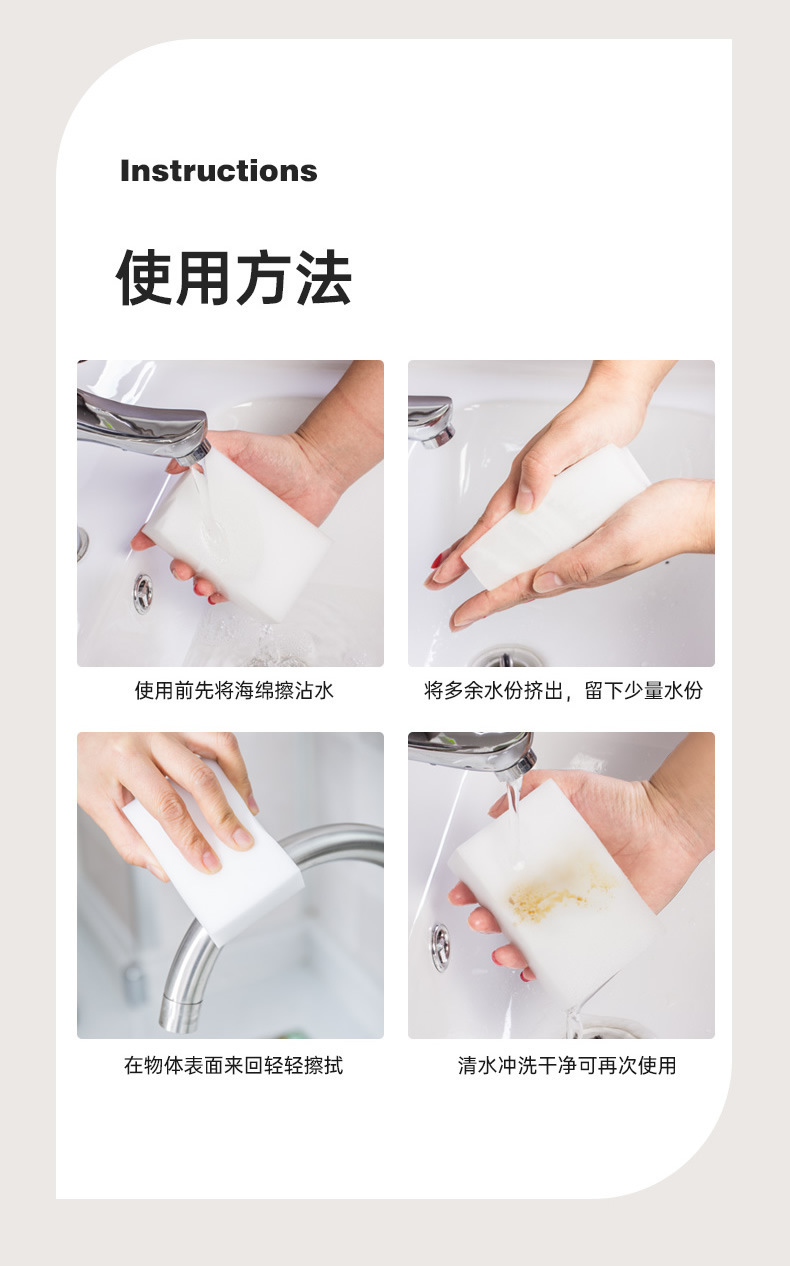 Instructions

使用方法

使用前先将海绵擦沾水

将多余水份挤出，留下少量水份

在物体表面来回轻轻擦拭

清水冲洗干净可再次使用