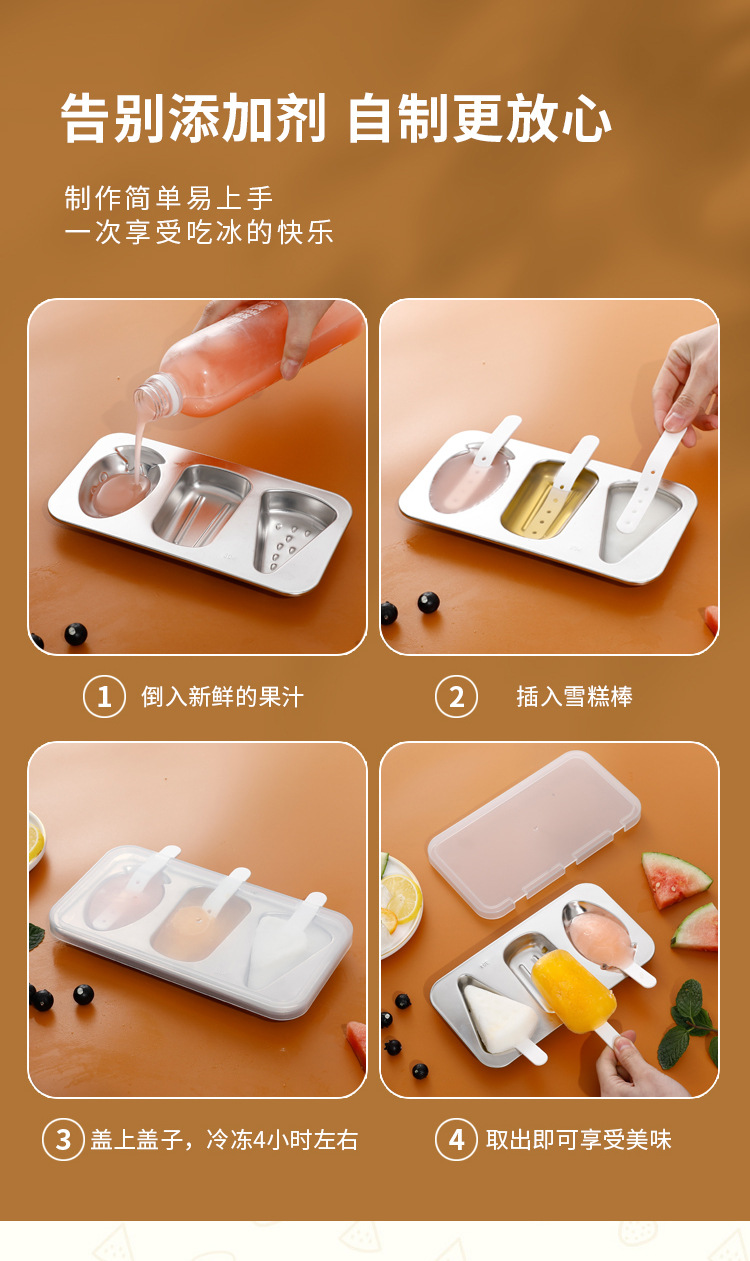 告别添加剂 自制更放心

制作简单易上手
一次享受吃冰的快乐

1 倒入新鲜的果汁

2 插入雪糕棒

3 盖上盖子，冷冻4小时左右

4 取出即可享受美味